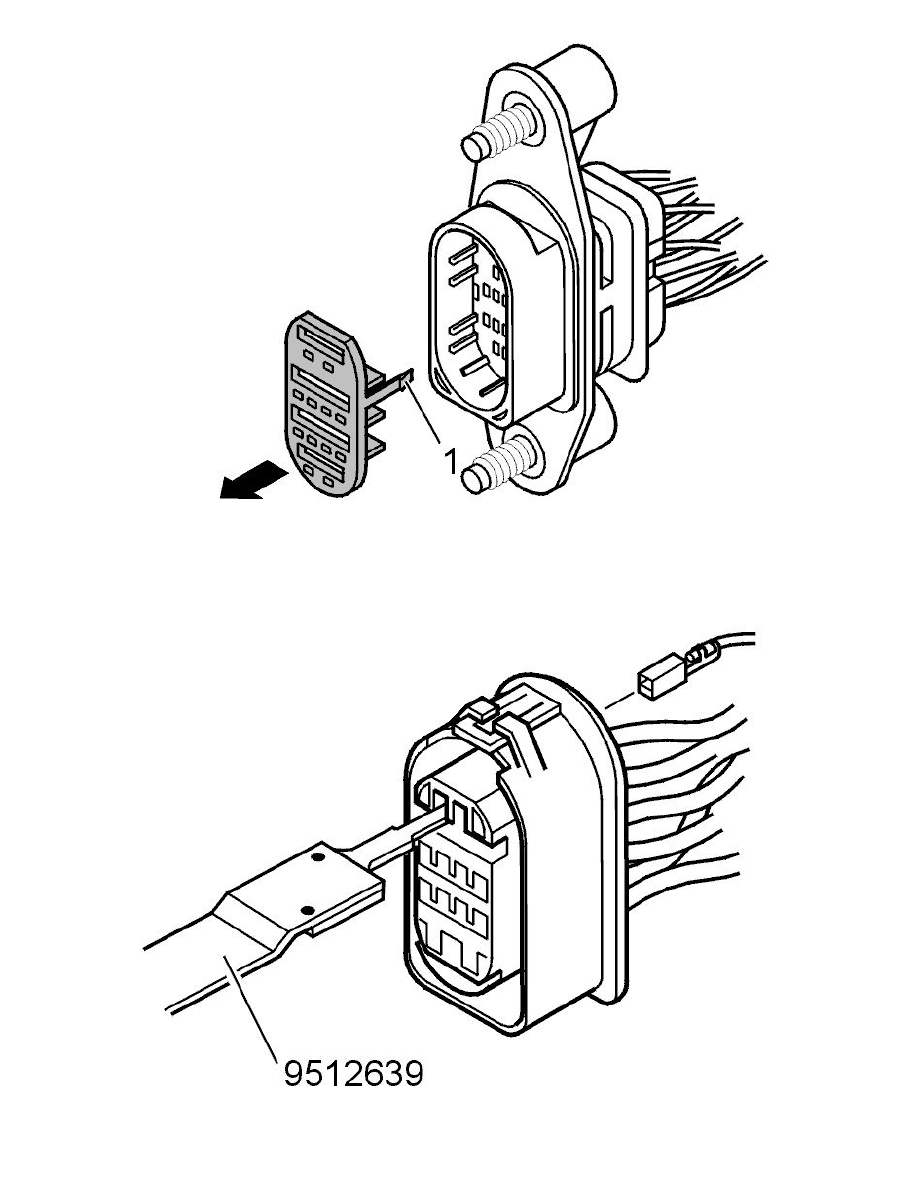 1

9512639