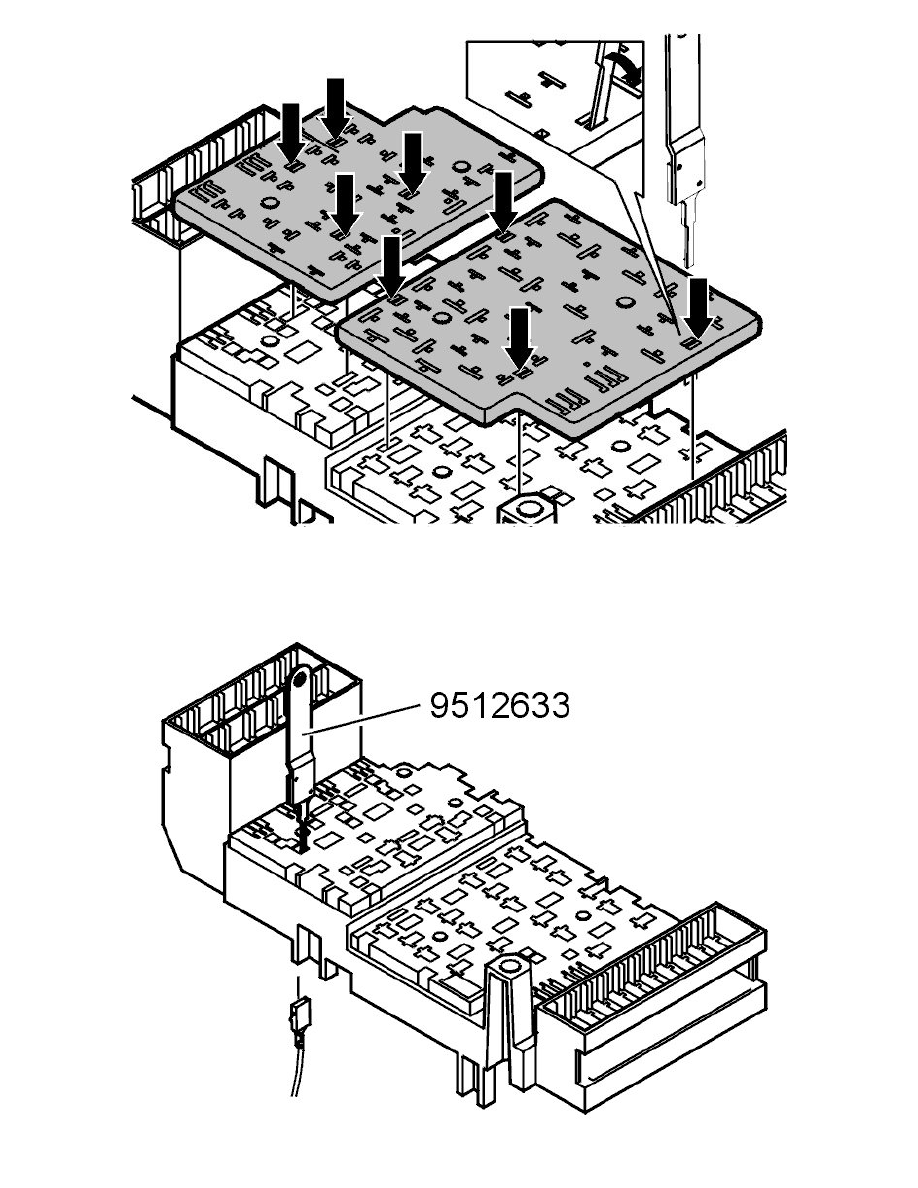 9512633