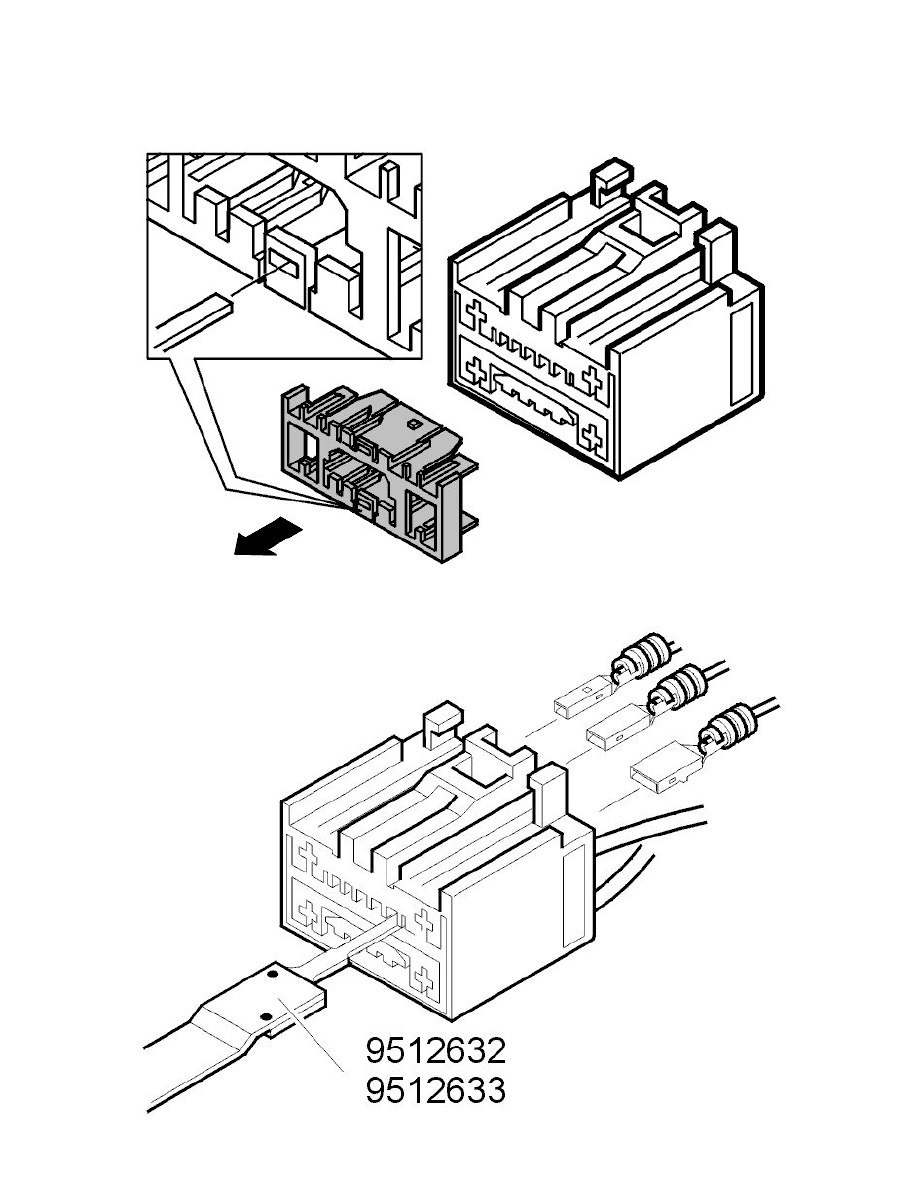 9512632
9512633