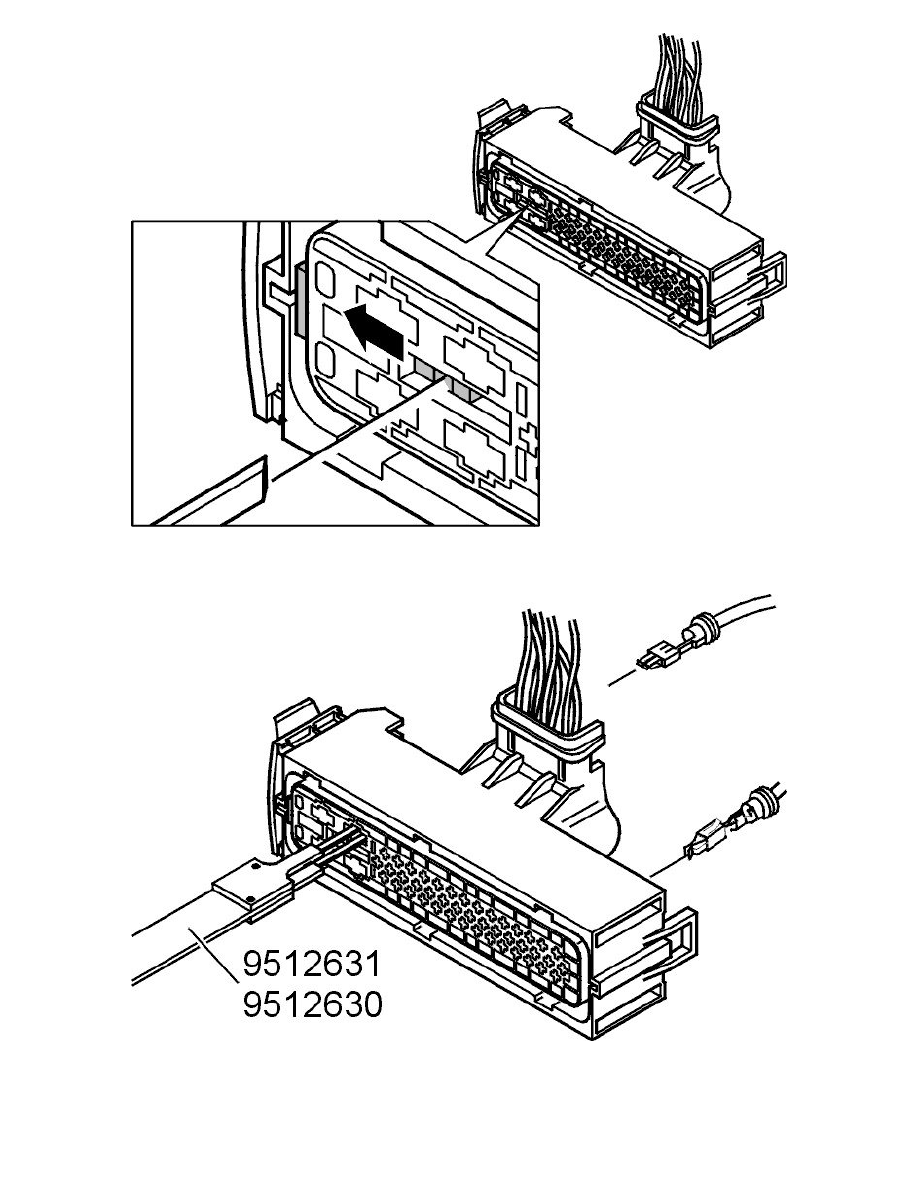 9512631
9512630