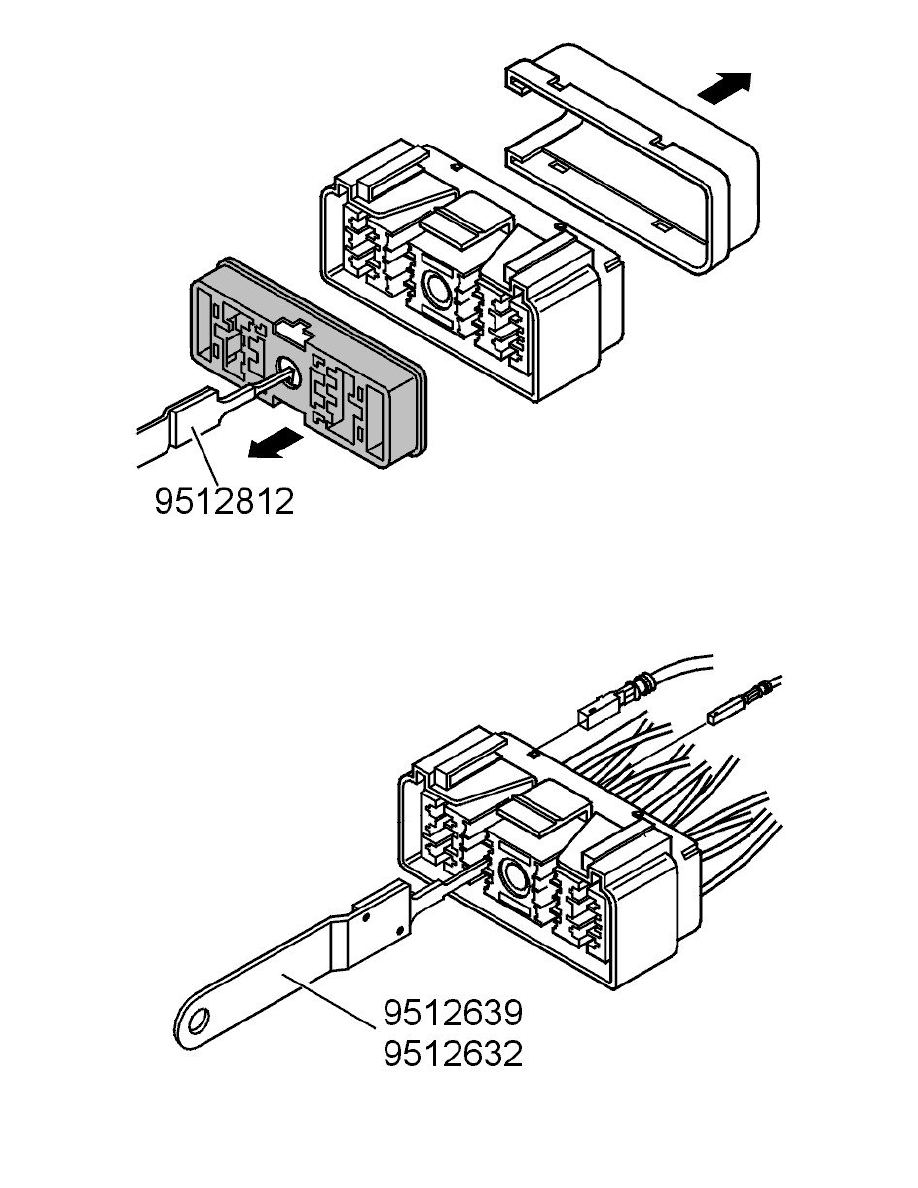 9512812

9512639
9512632