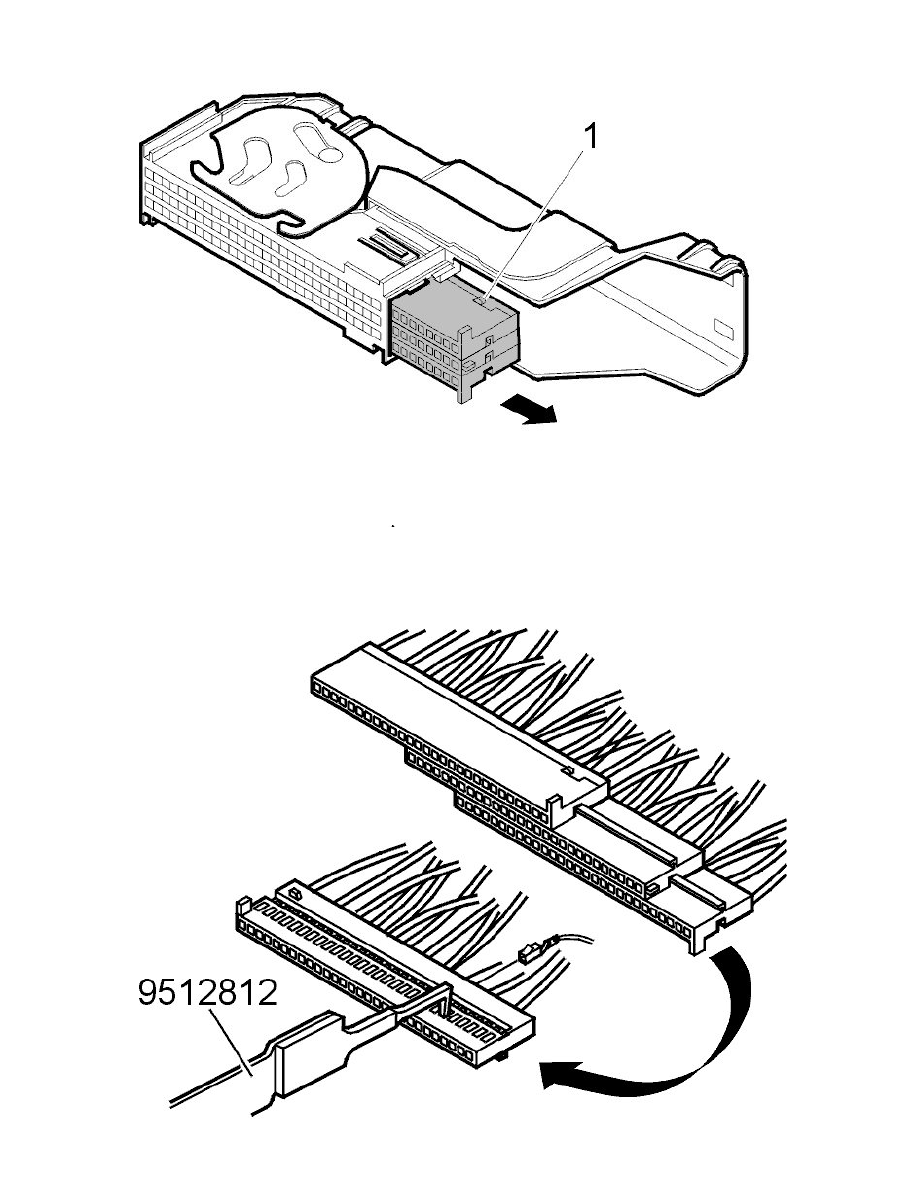 1

9512812