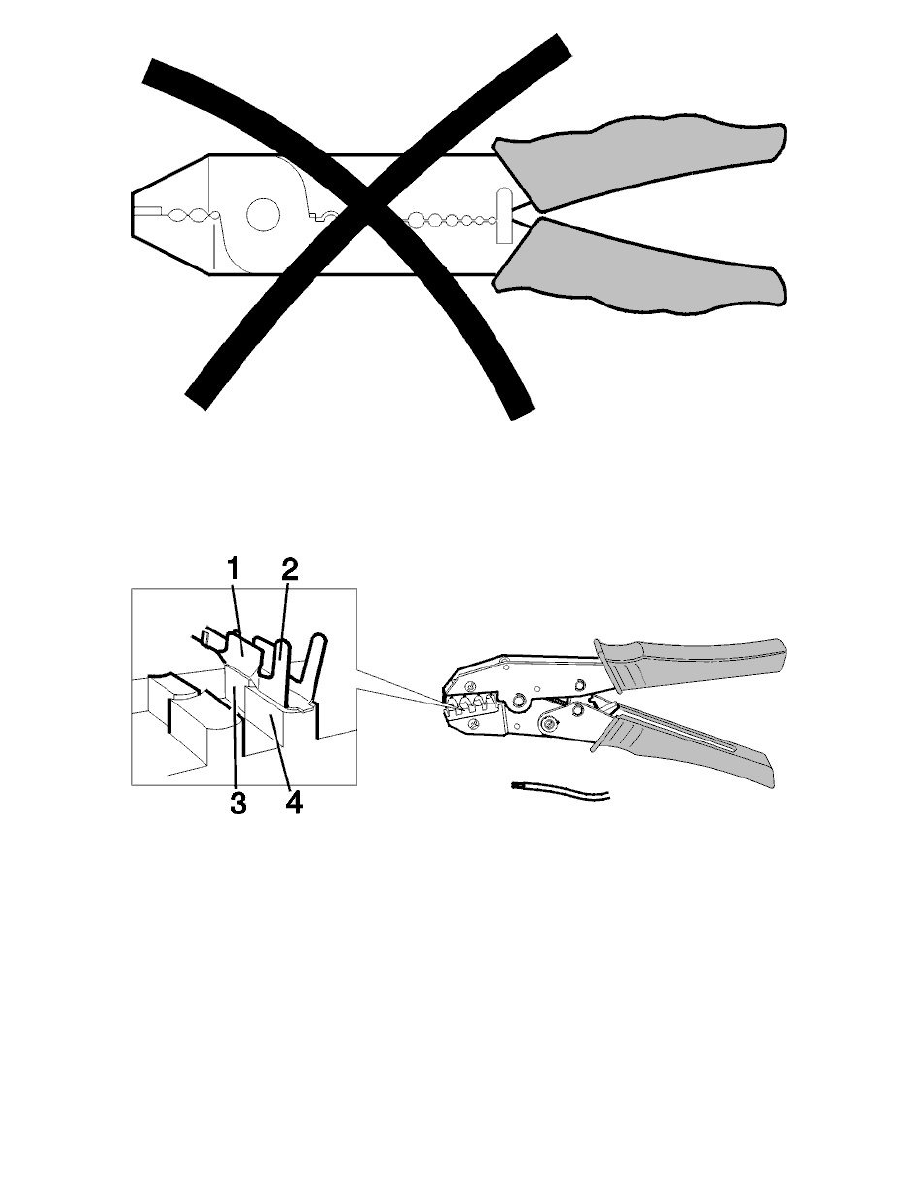 1
2
3
4