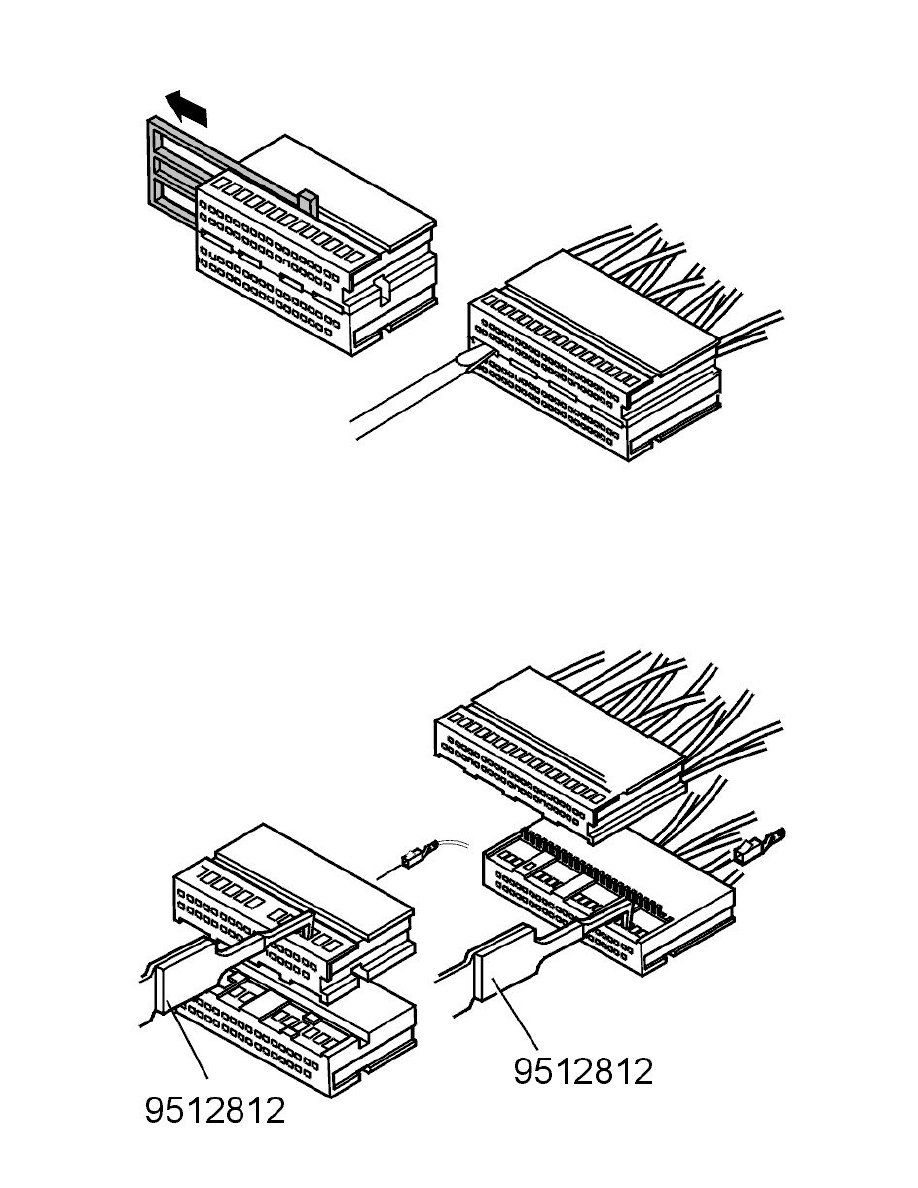 9512812

9512812