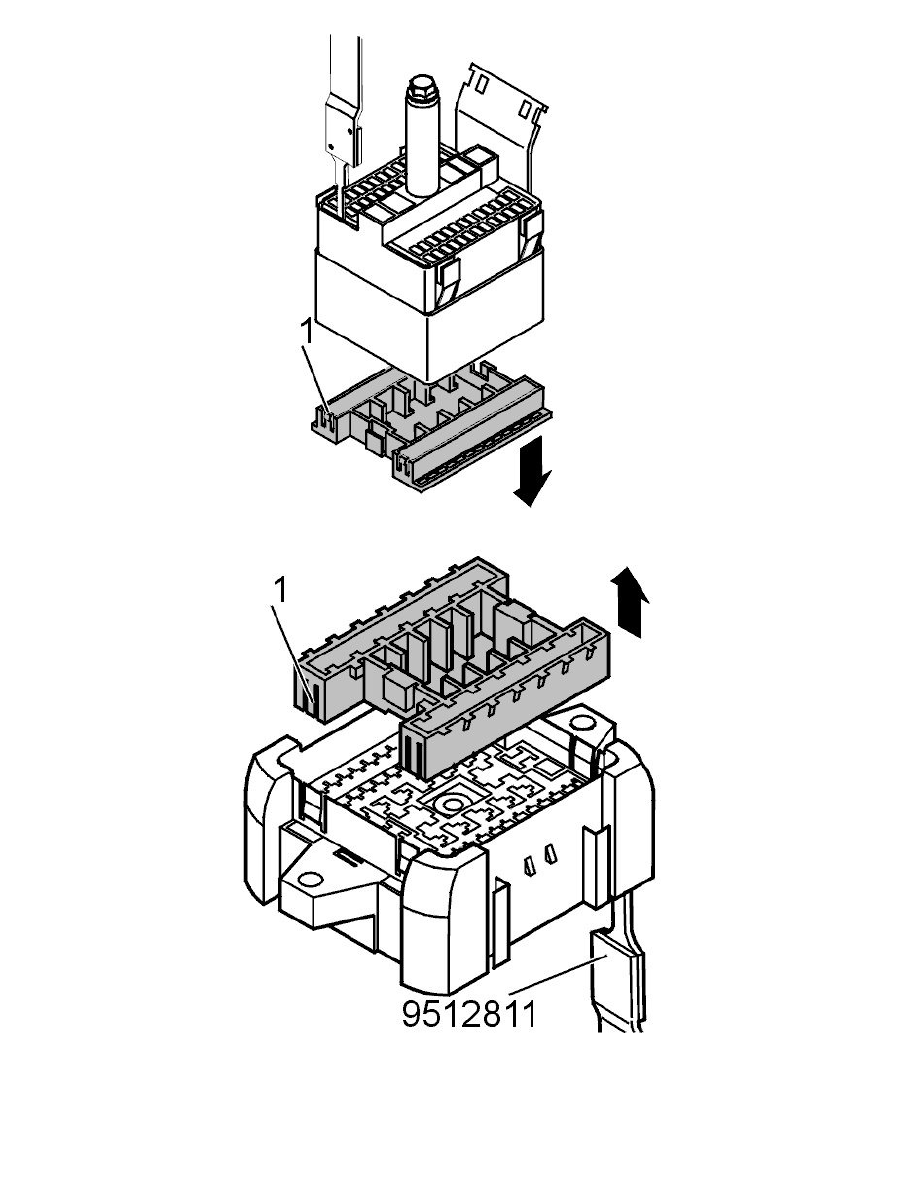 1

1

9512811