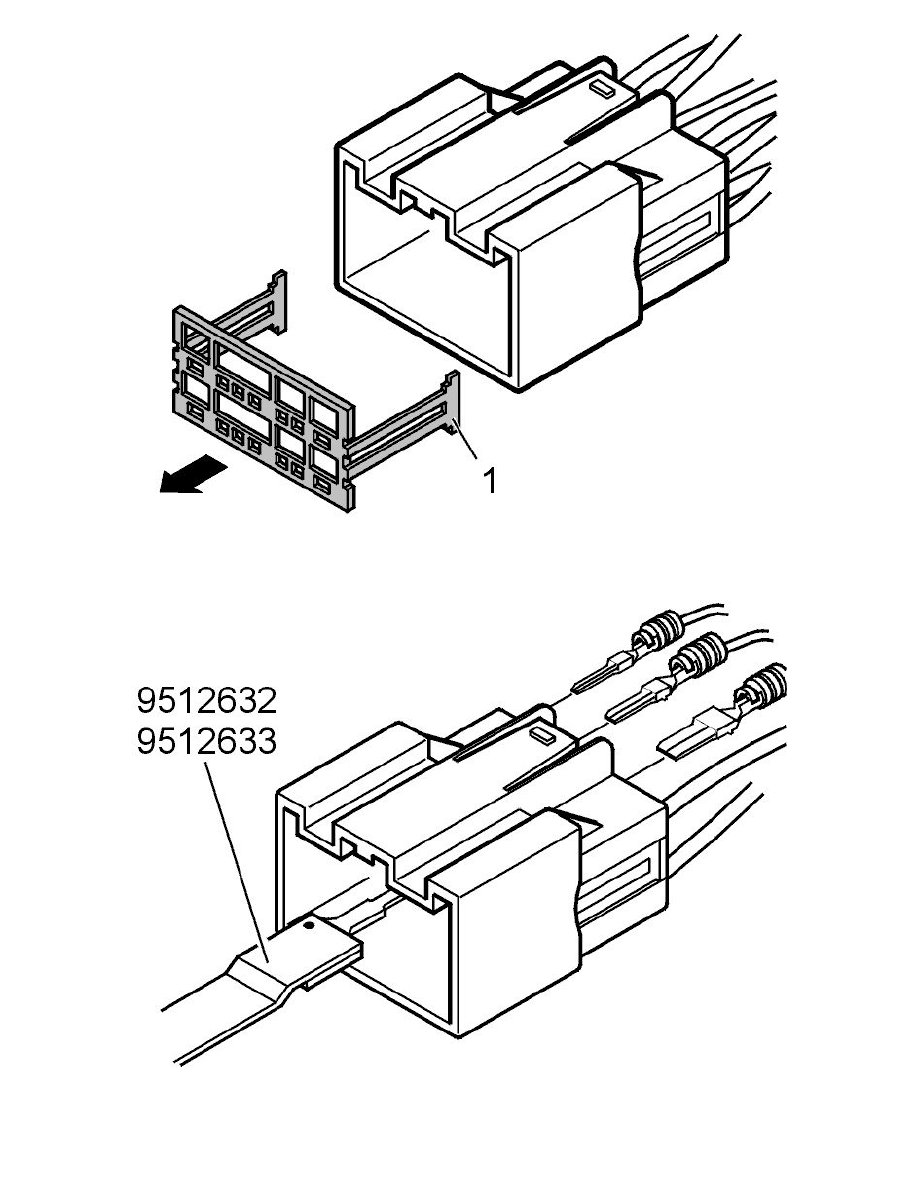 1

9512632
9512633