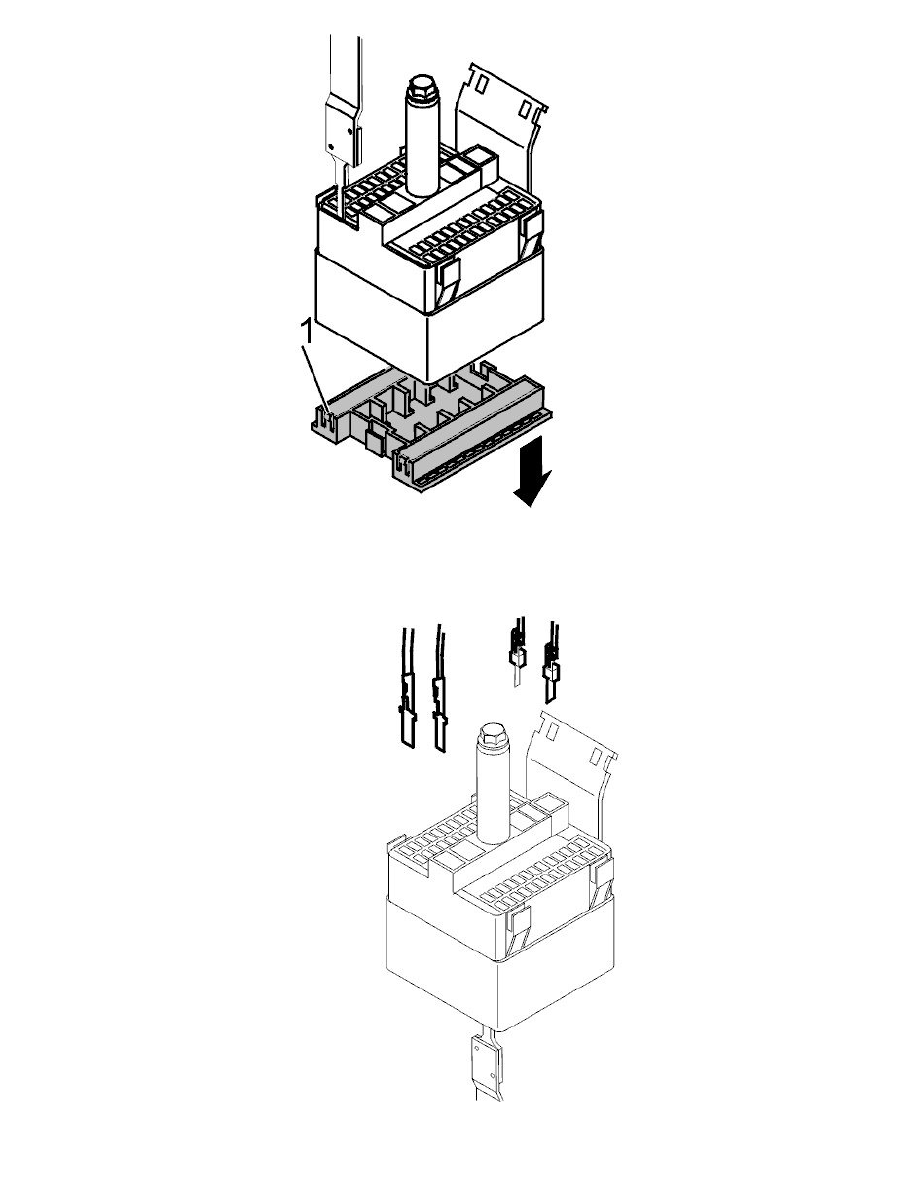 1