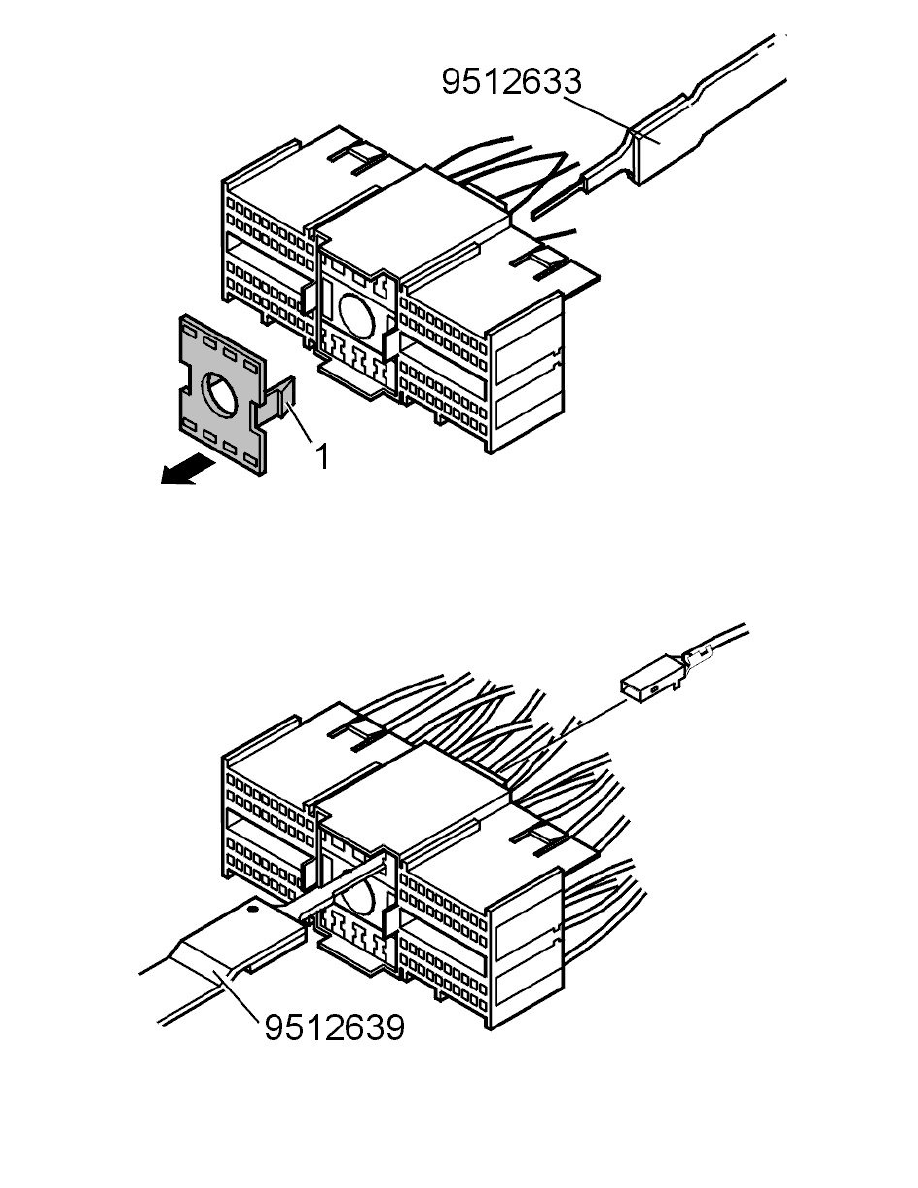 9512633

1

9512639