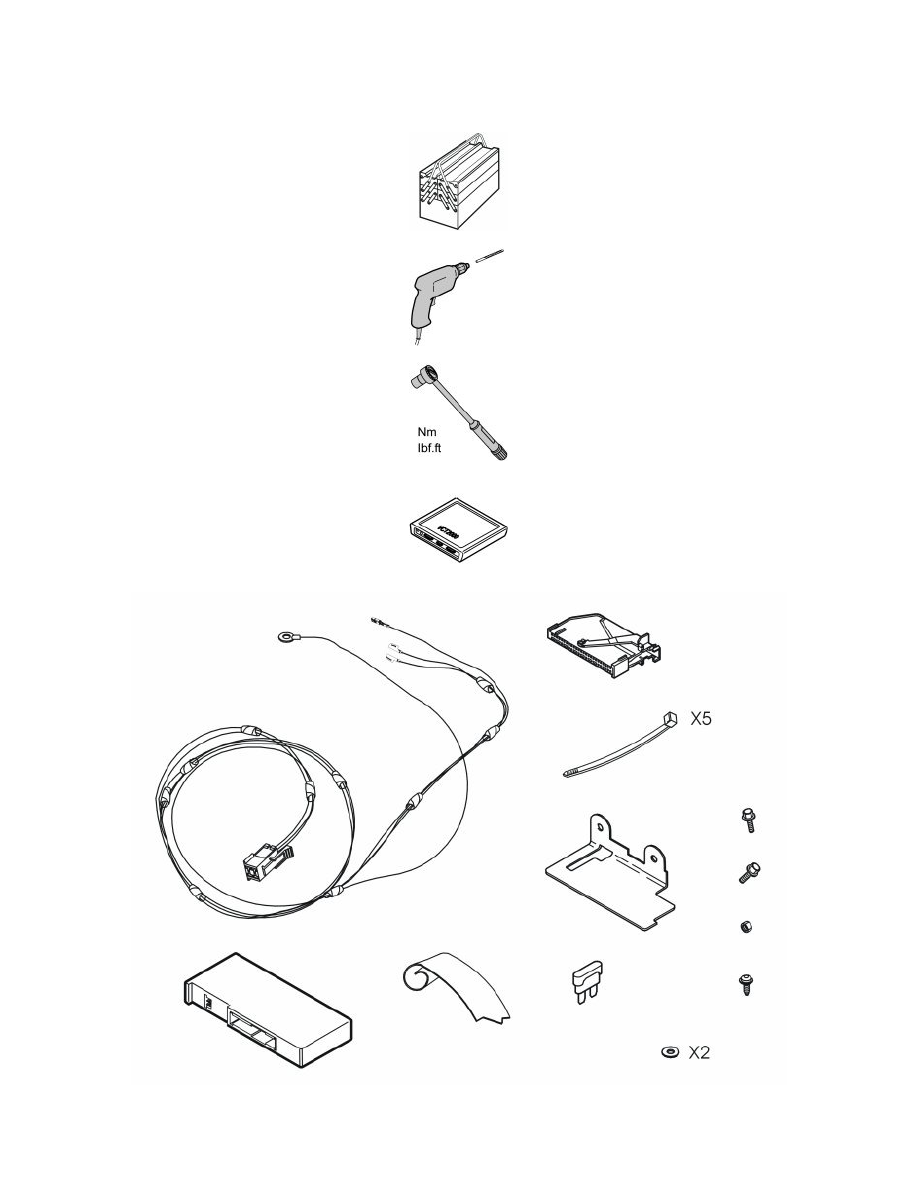 Nm
lbf.ft

X5

X2