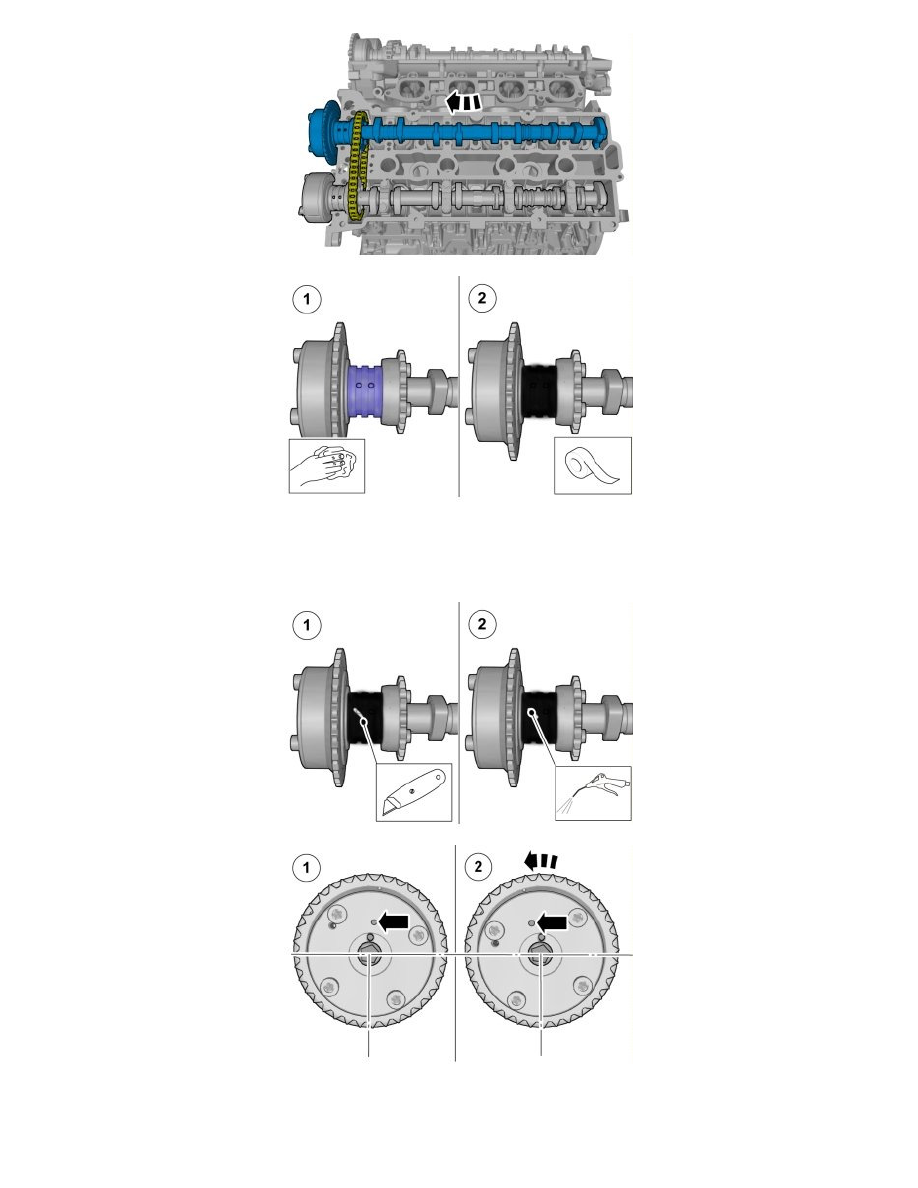 1

2

1

2

1

2