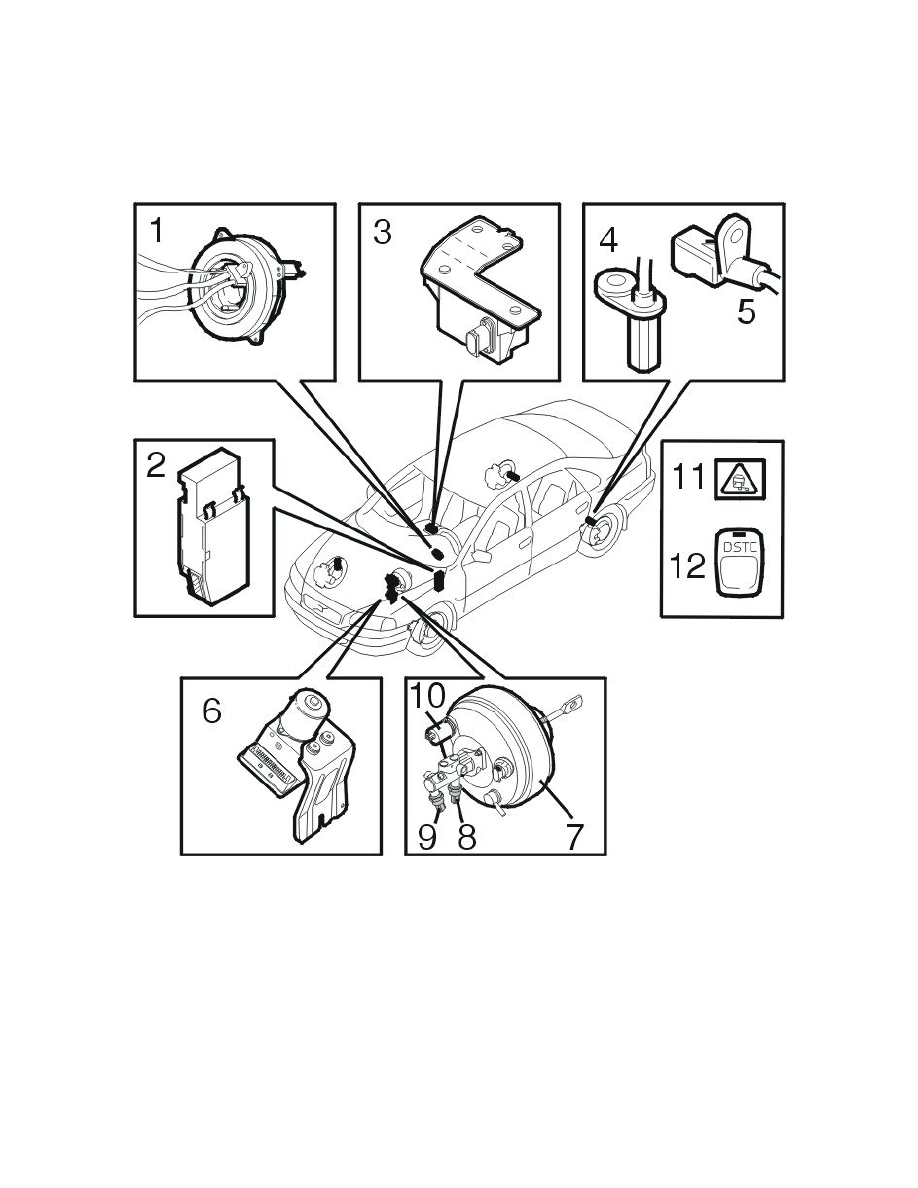 1
3
4
5
2
11
12
DSTC
6
10
9
8
7