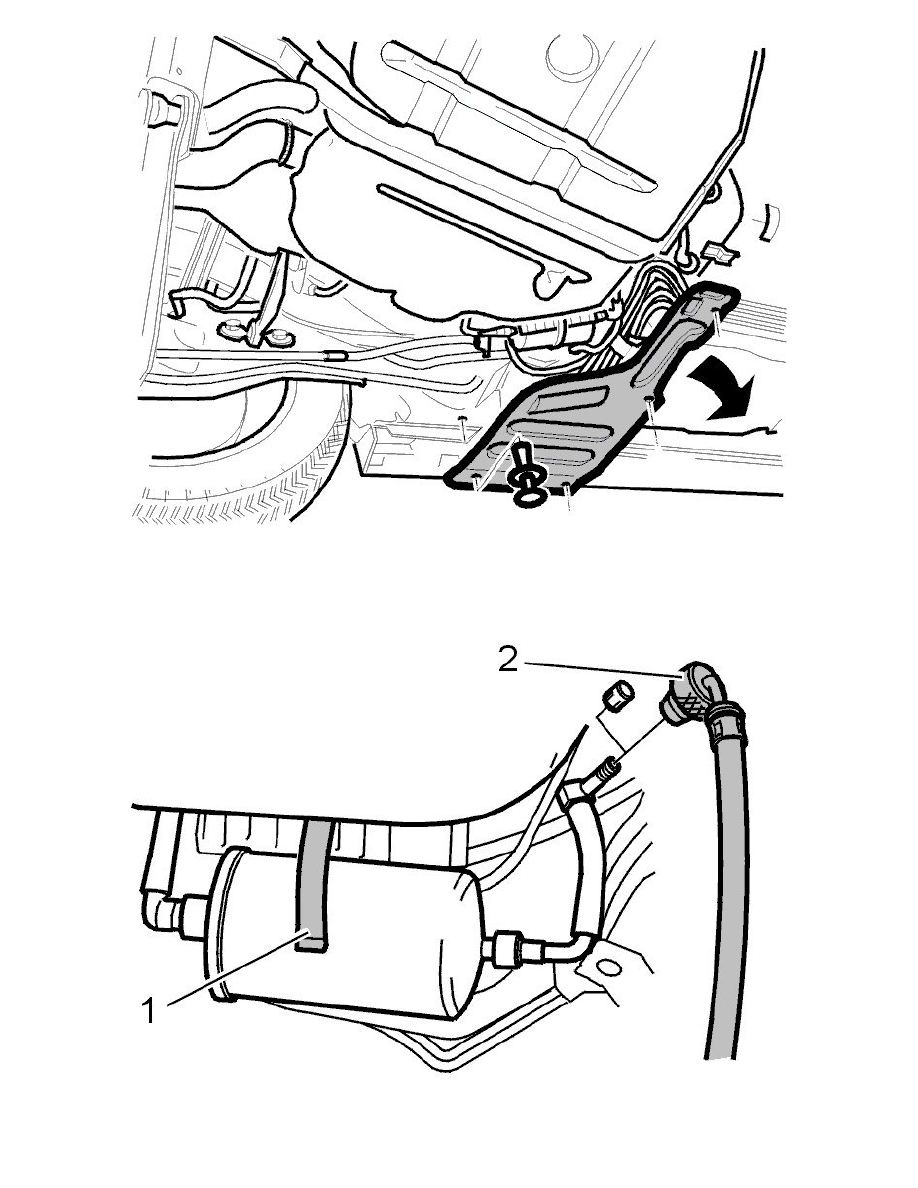 2

1