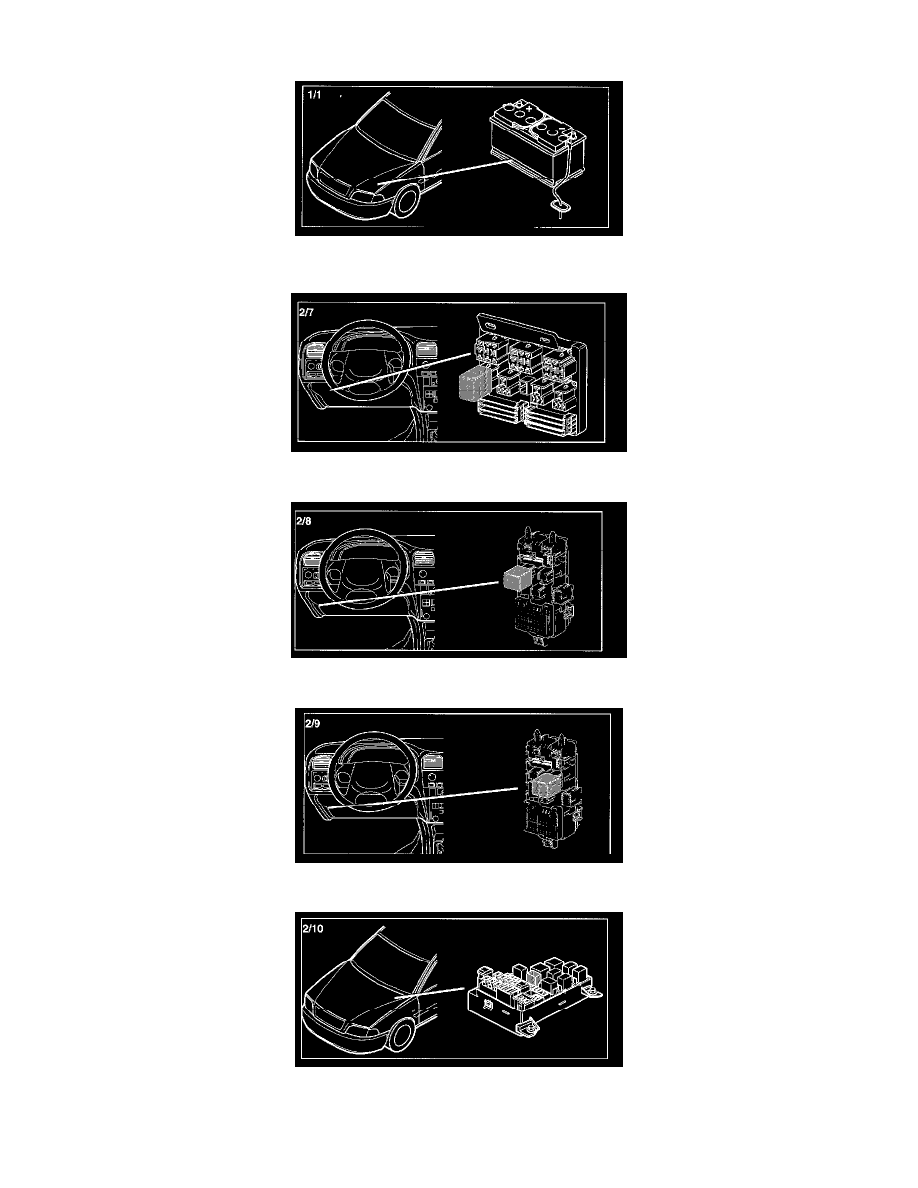 1/1

2/7

2/8

2/9

2/10