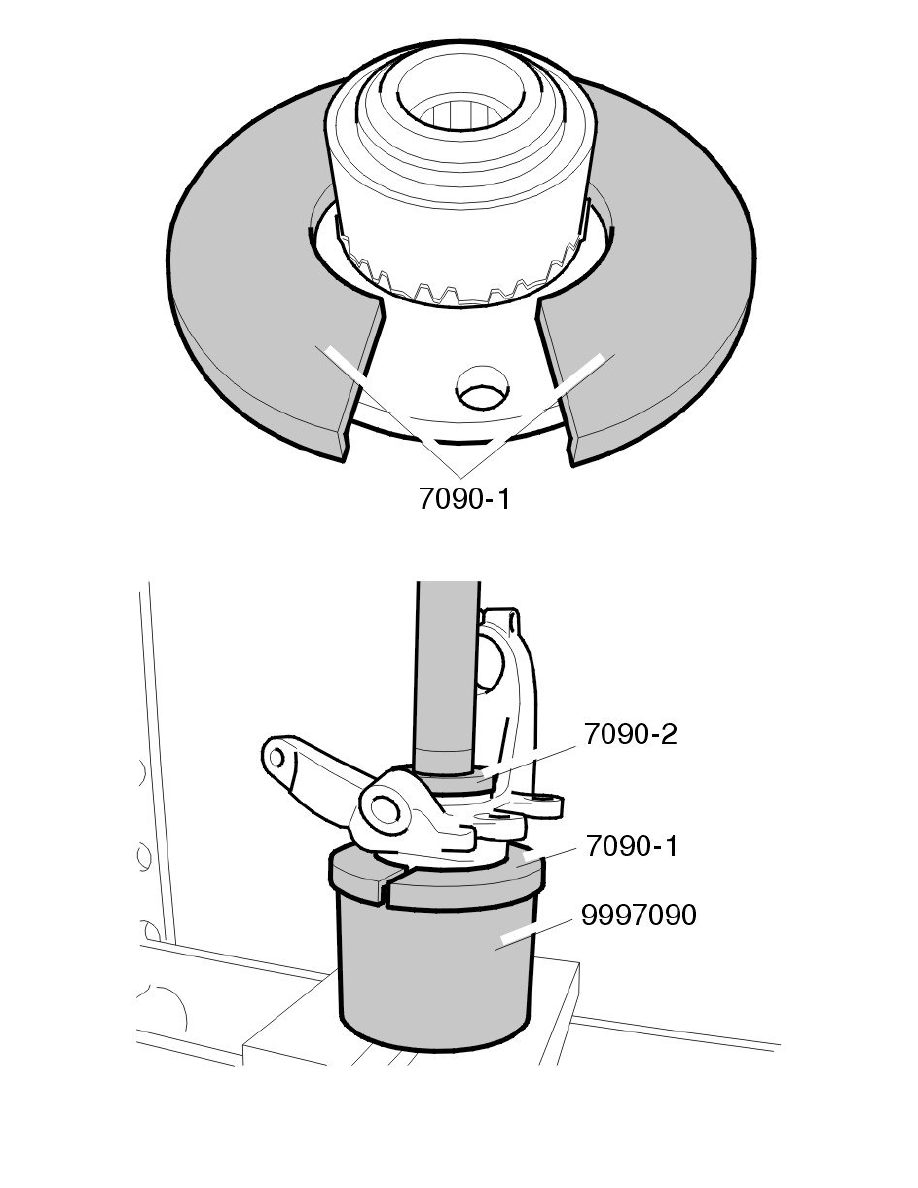 7090-1

7090-2
7090-1
9997090