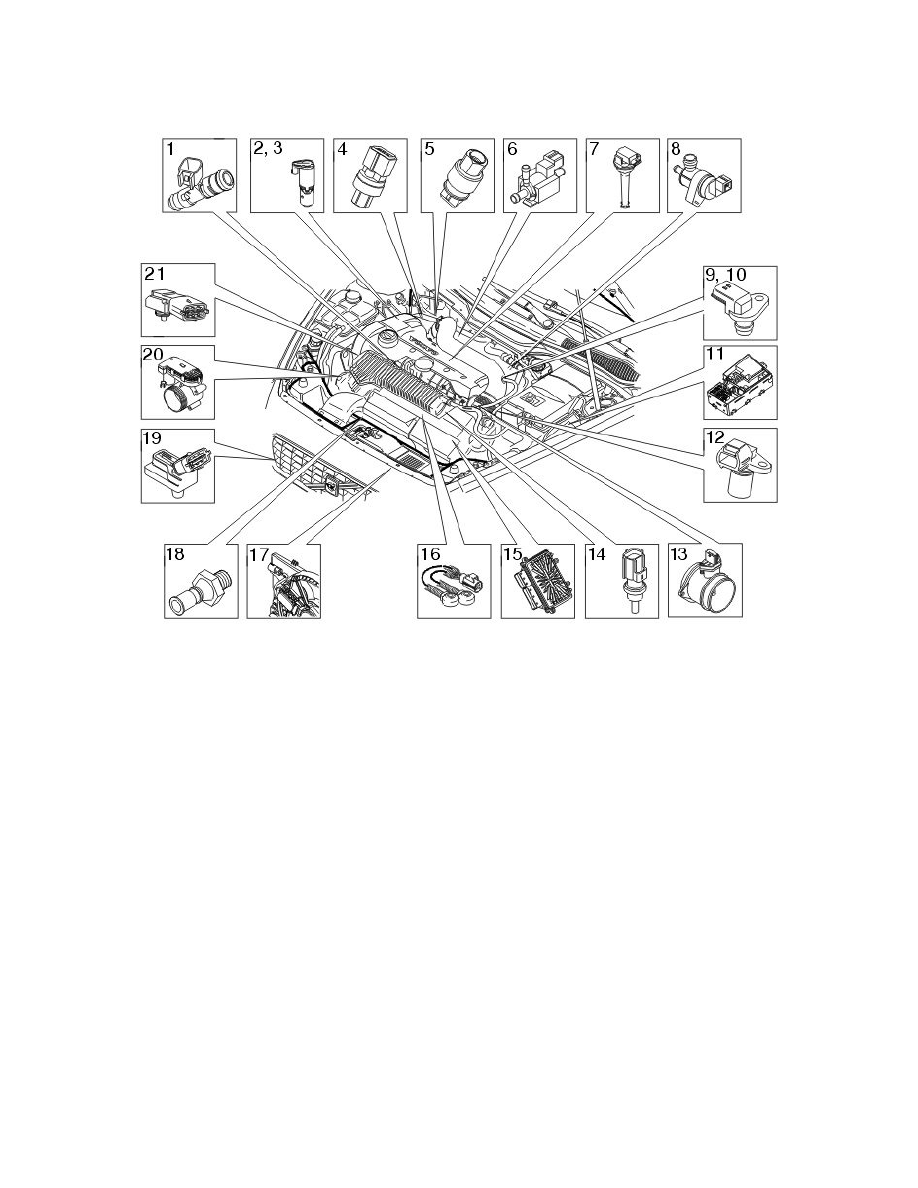 1
2, 3
4
5
6
7
8
21
9, 10
20
11
19
12
18
17
16
15
14
13