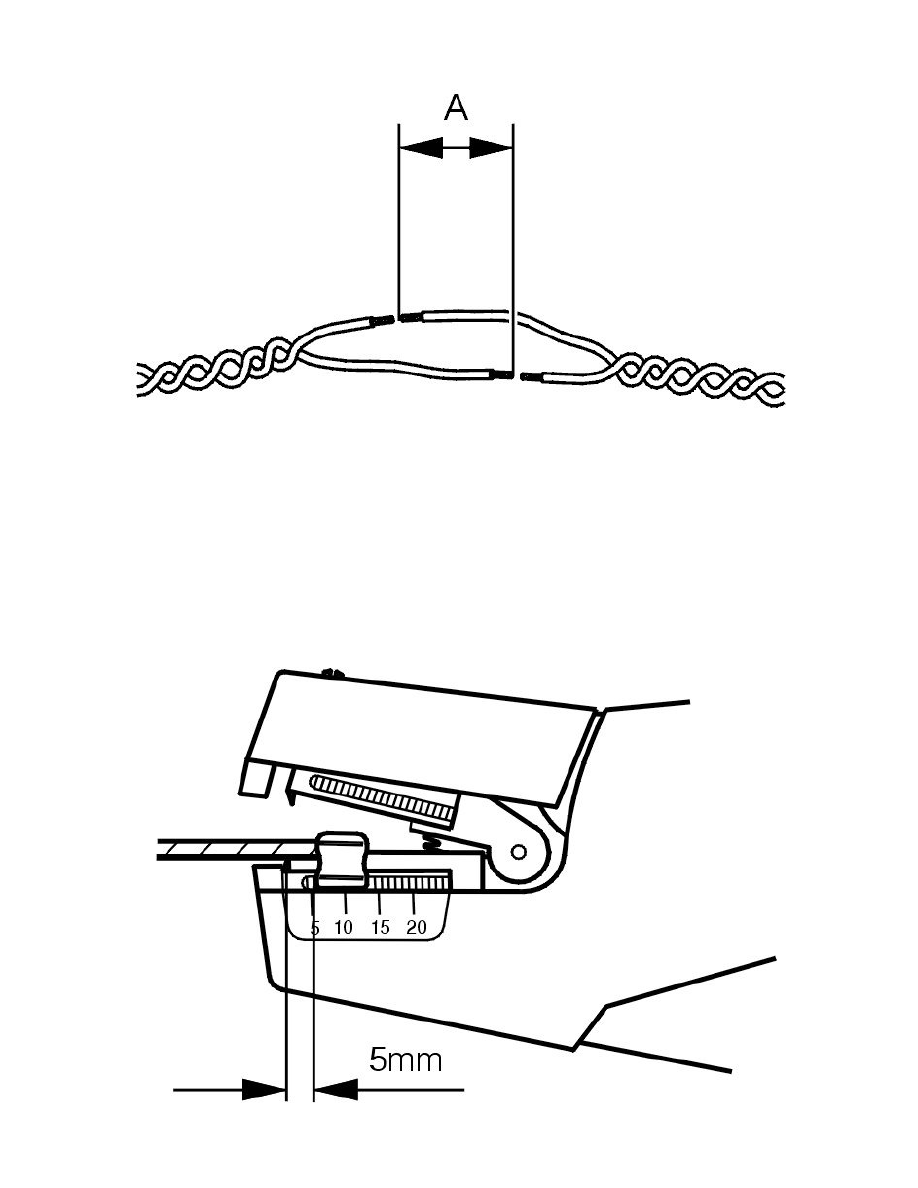 A

5 10 15 20

5mm