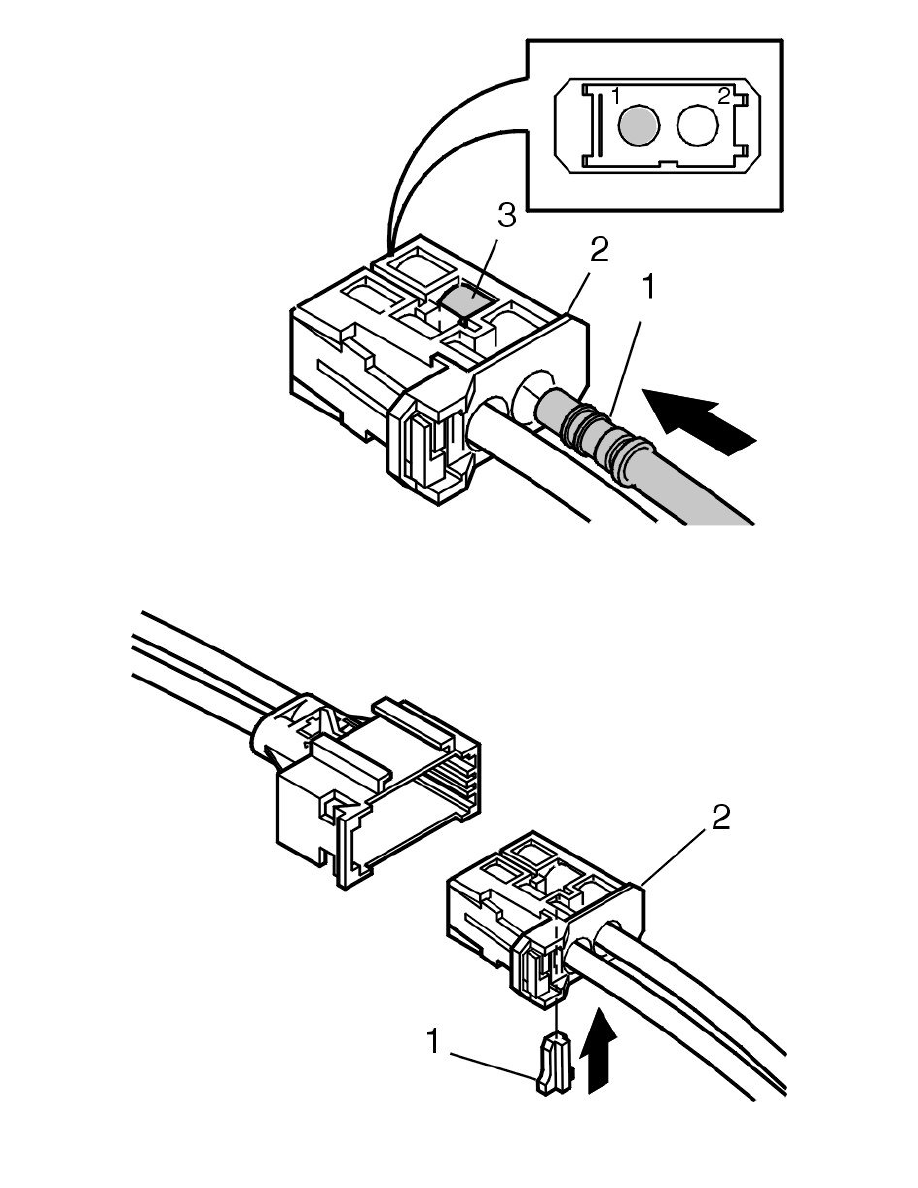 1
2
3
2
1
2
1