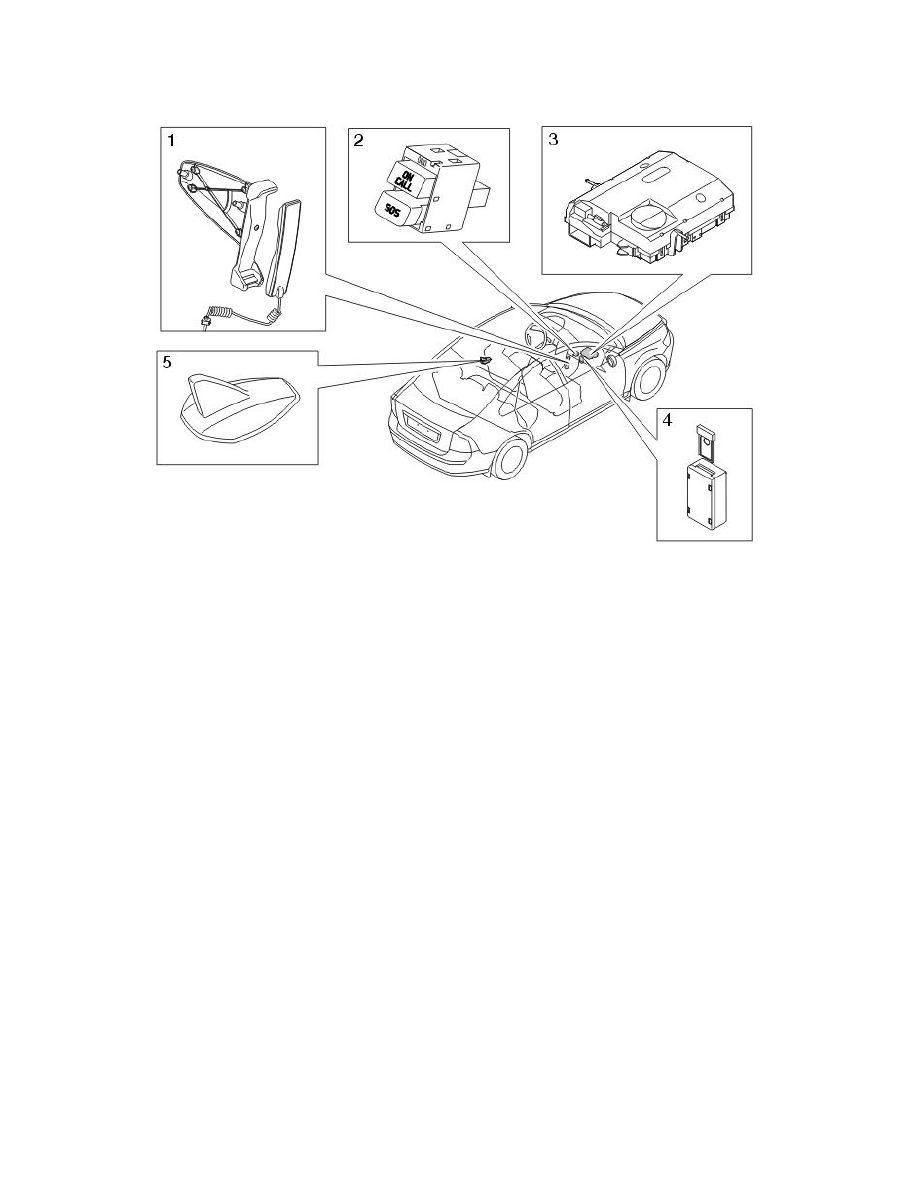 1

2

ON CALL

SOS

3

5

4