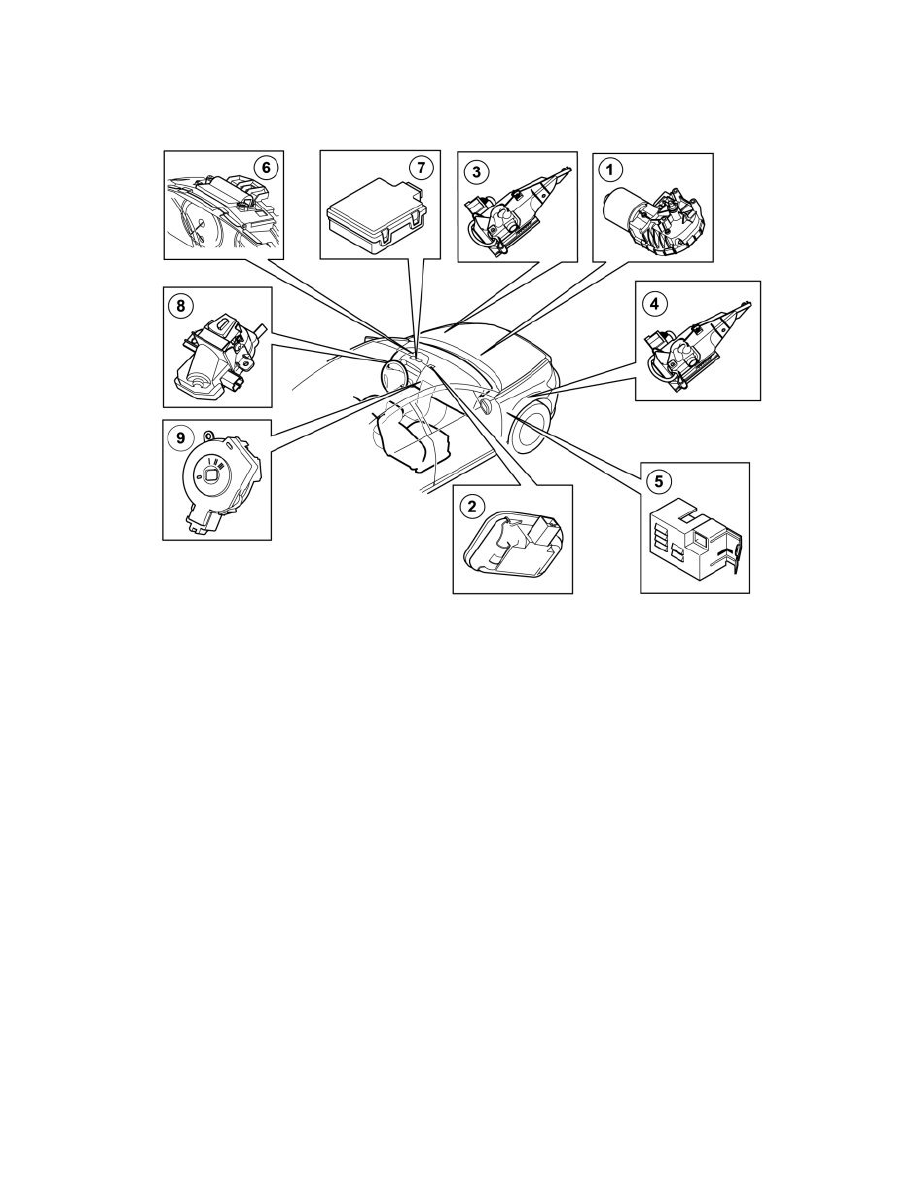 6
7
3
1
8
4
9
2
5