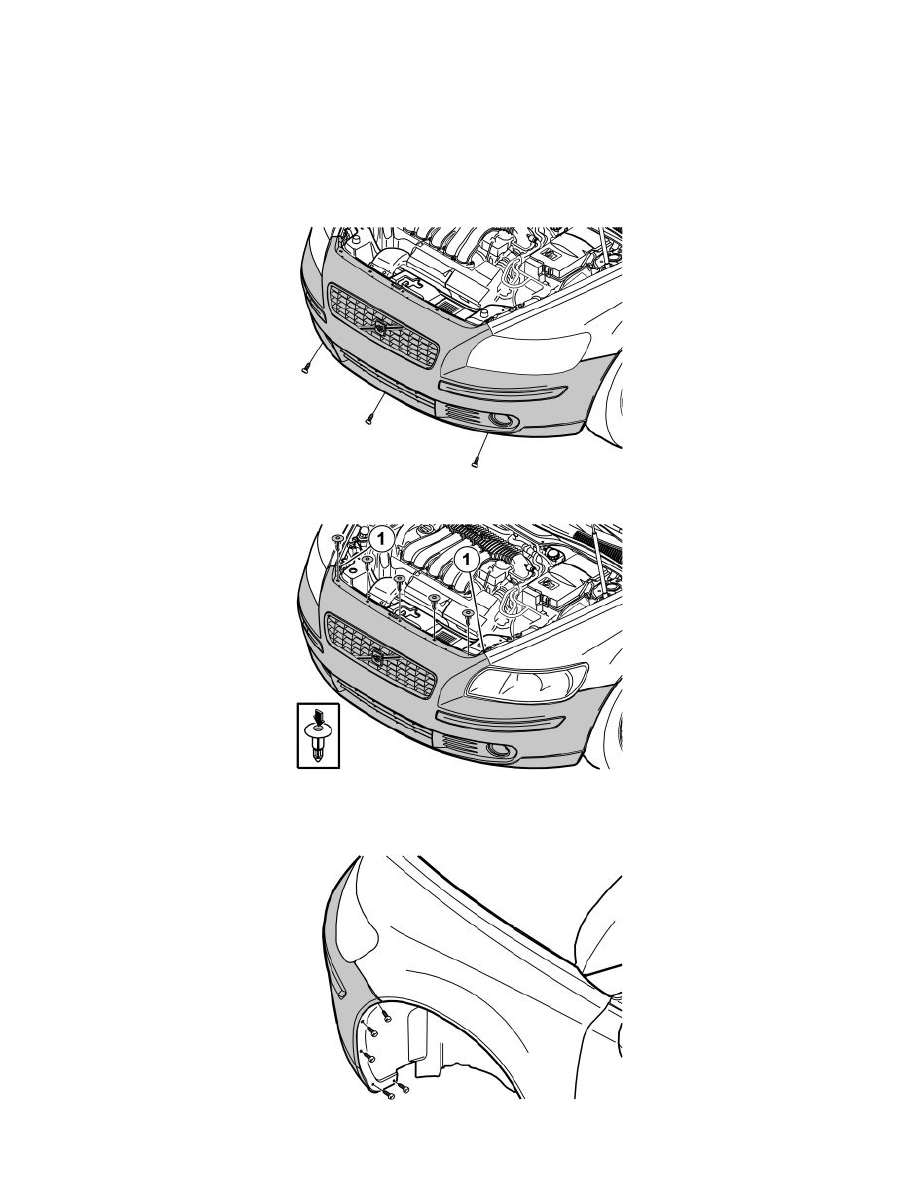 1

1