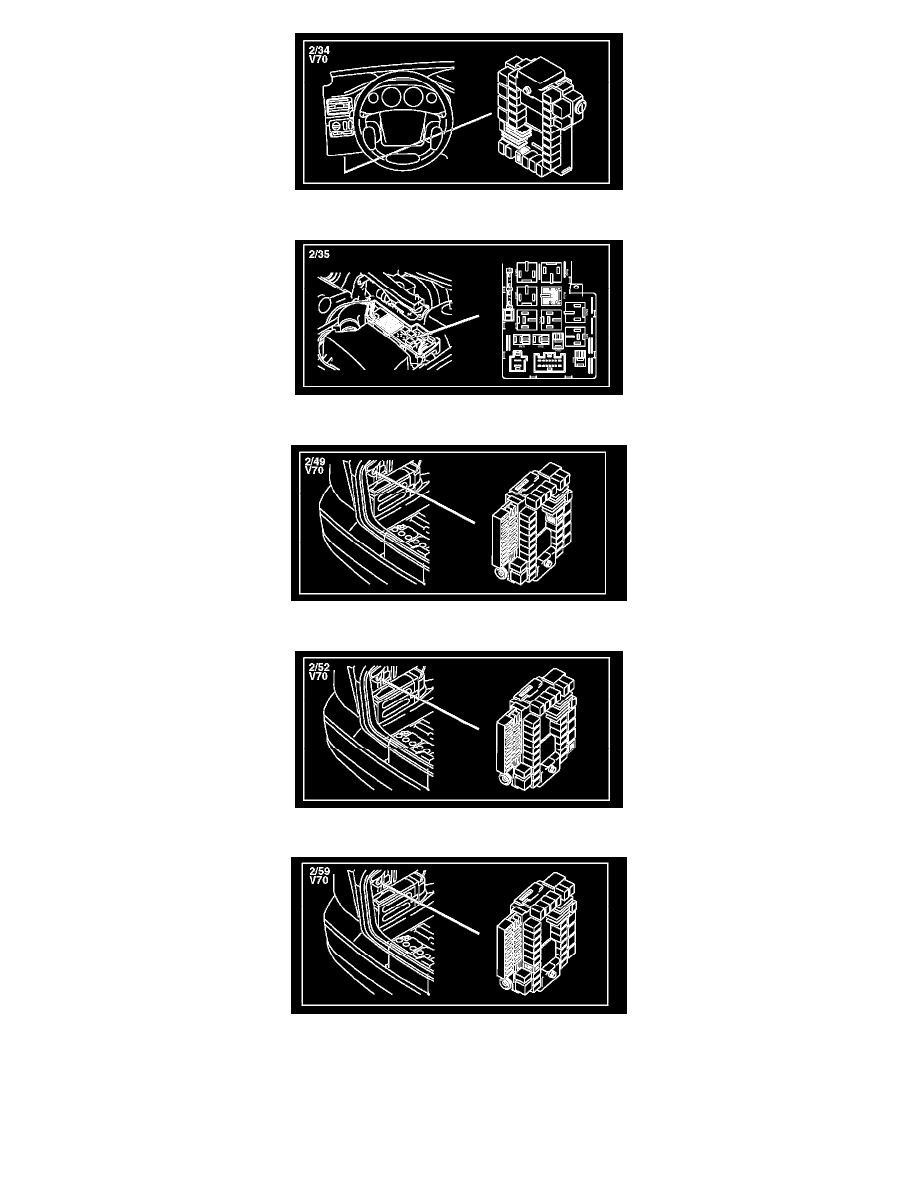 2/34
V70

2/35

2/49
V70

2/52
V70

2/59
V70