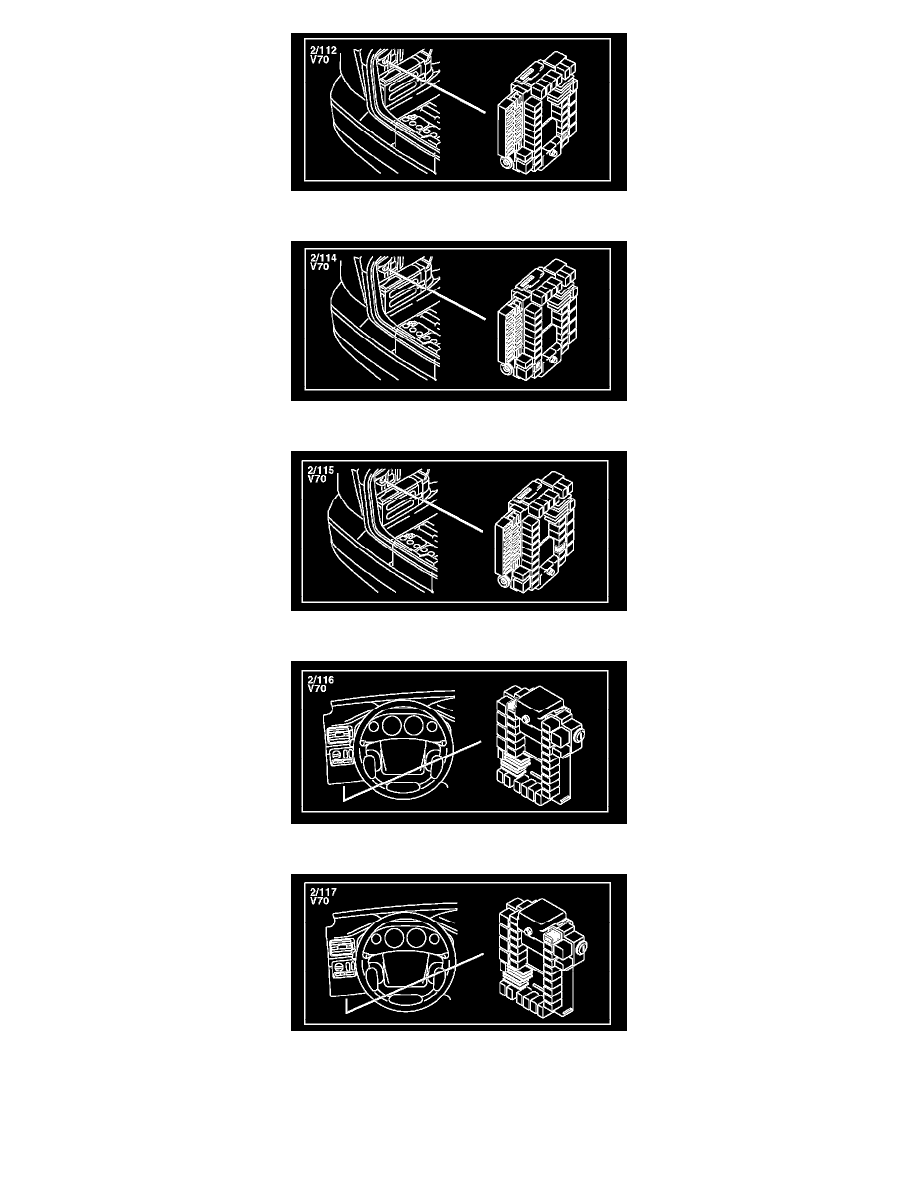 2/112
V70

2/114
V70

2/115
V70

2/116
V70

2/117
V70