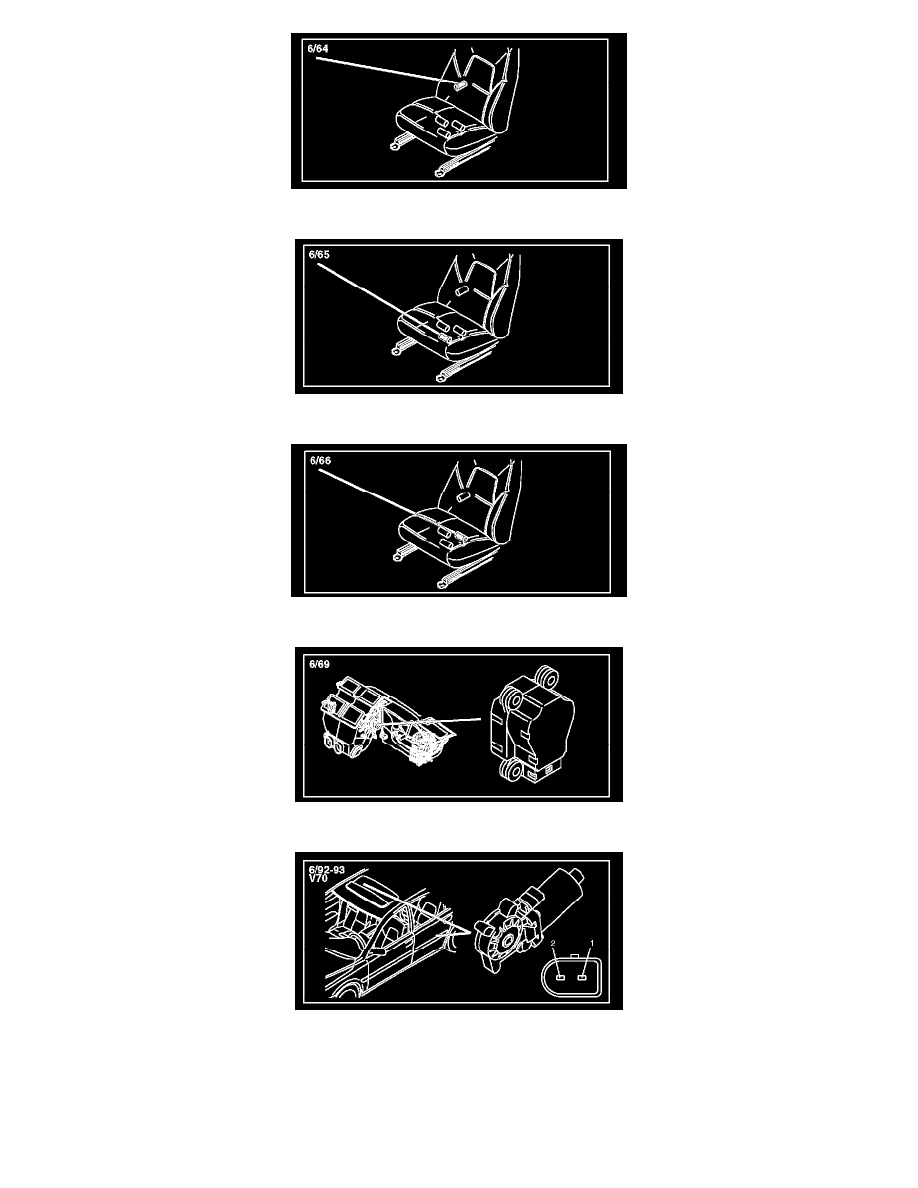 6/64

6/65

6/66

6/69

6/92-93
V70

2

1