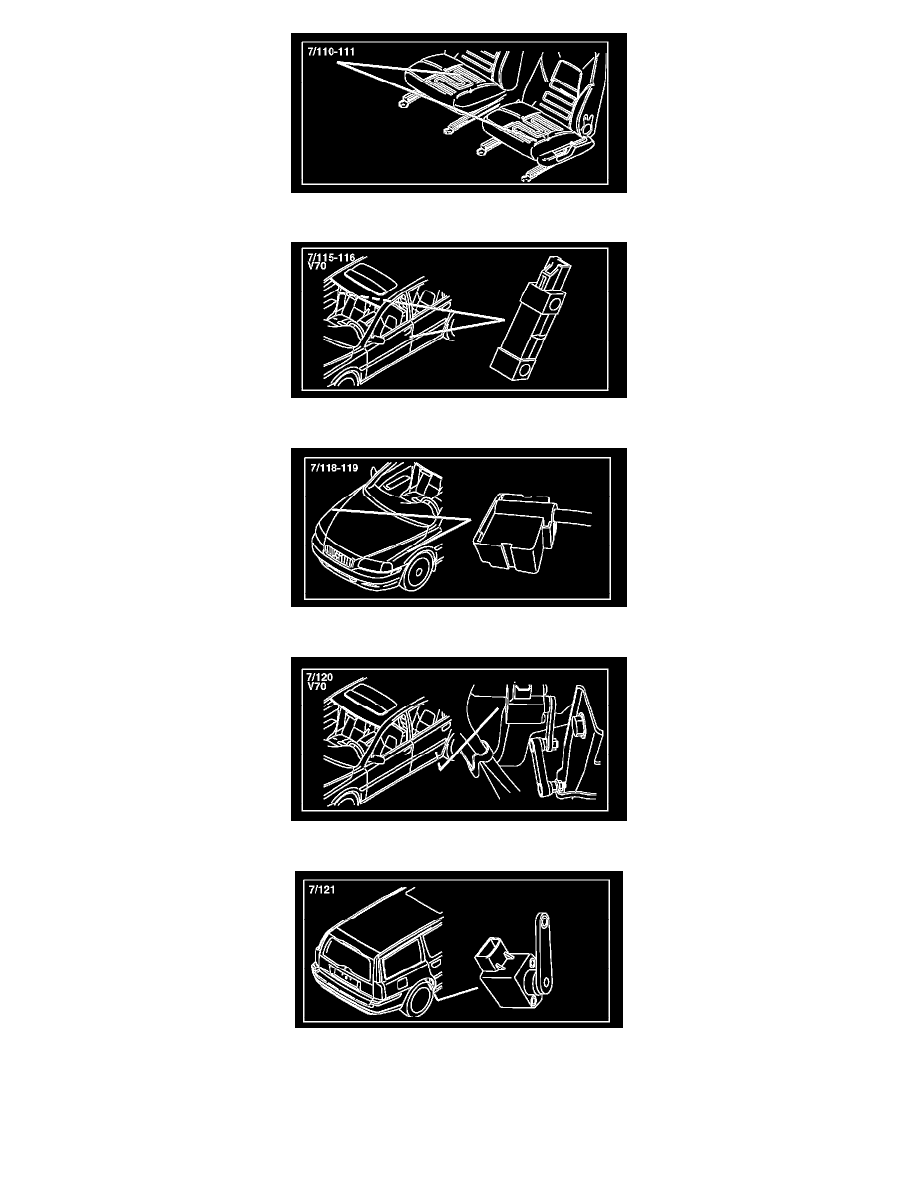 7/110-111

7/115-116
V70

7/118-119

7/120
V70

7/121