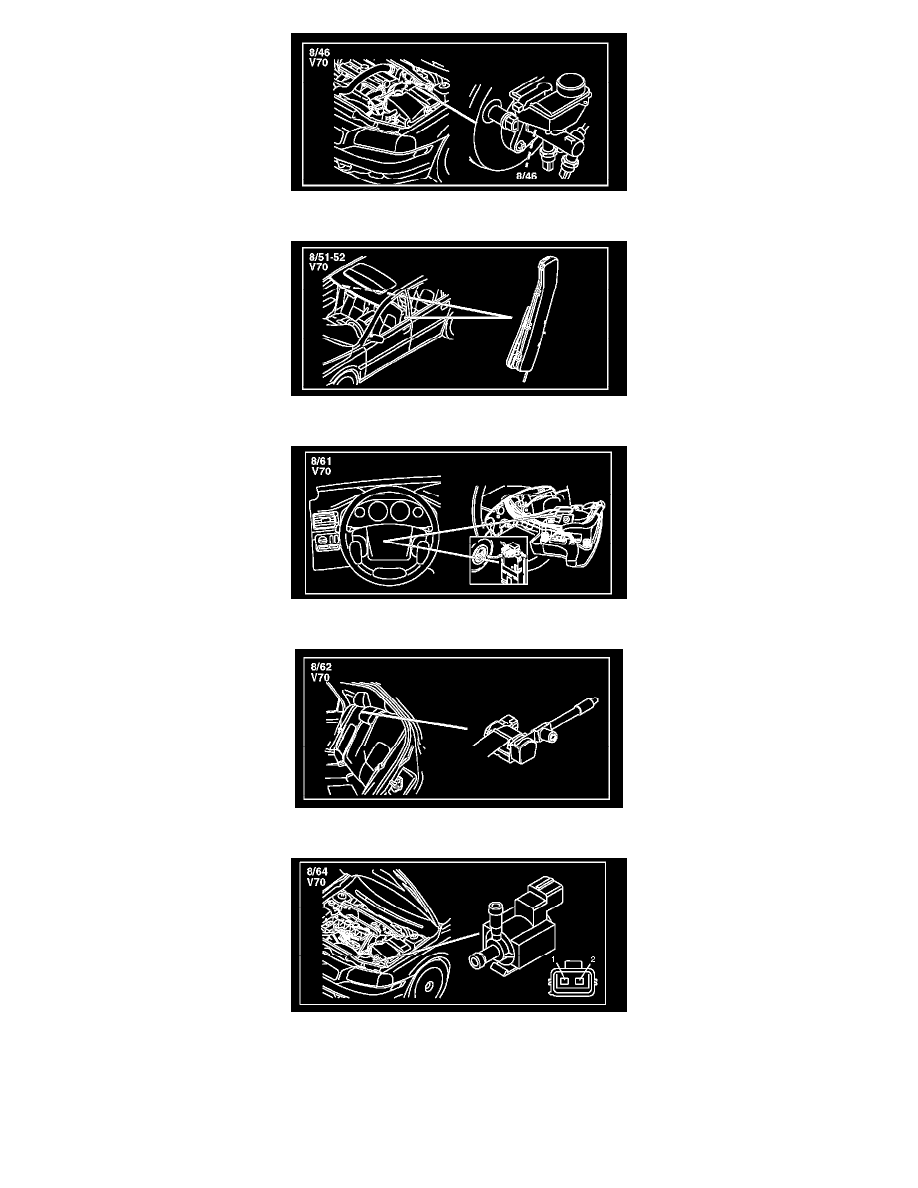 8/46
V70

8/46

8/51-52
V70

8/61
V70

8/62
V70

8/64
V70

1 2