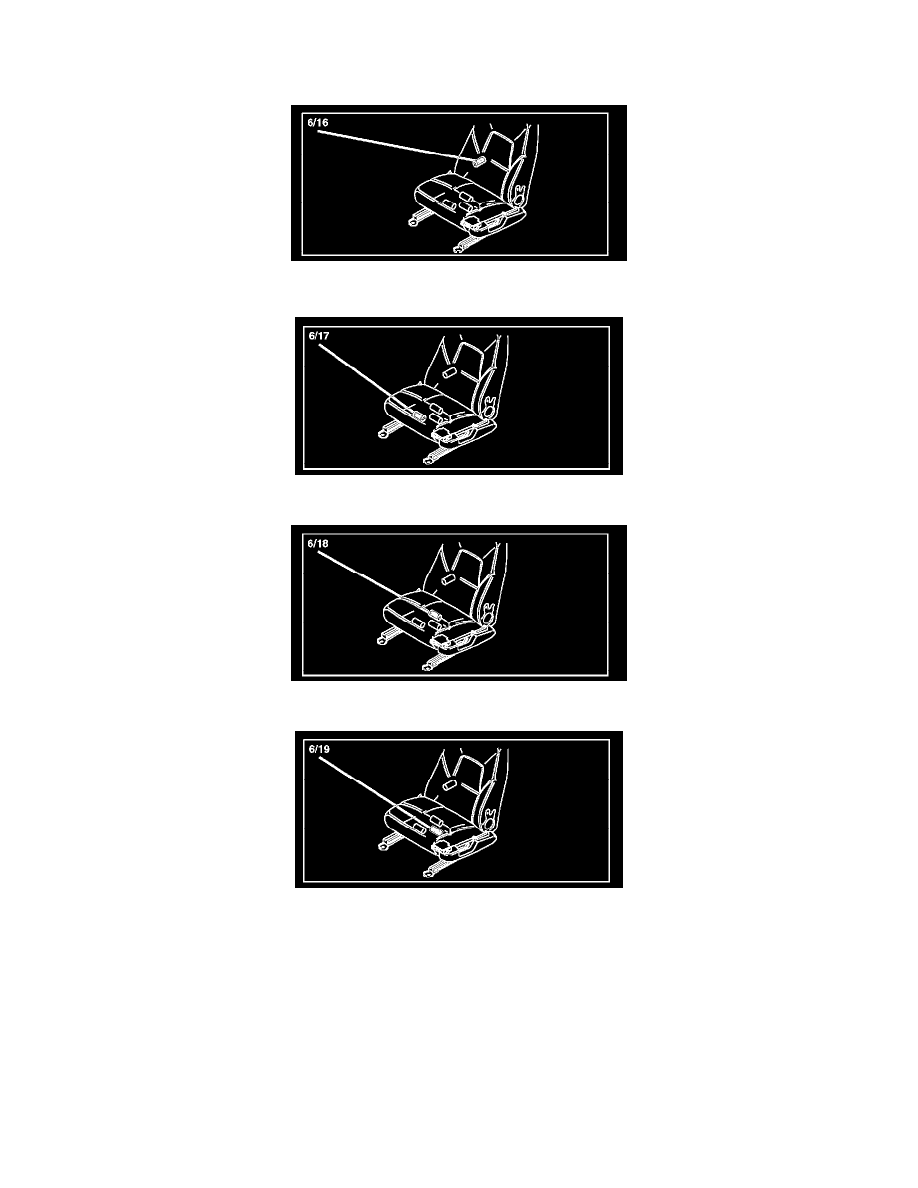 6/16

6/17

6/18

6/19