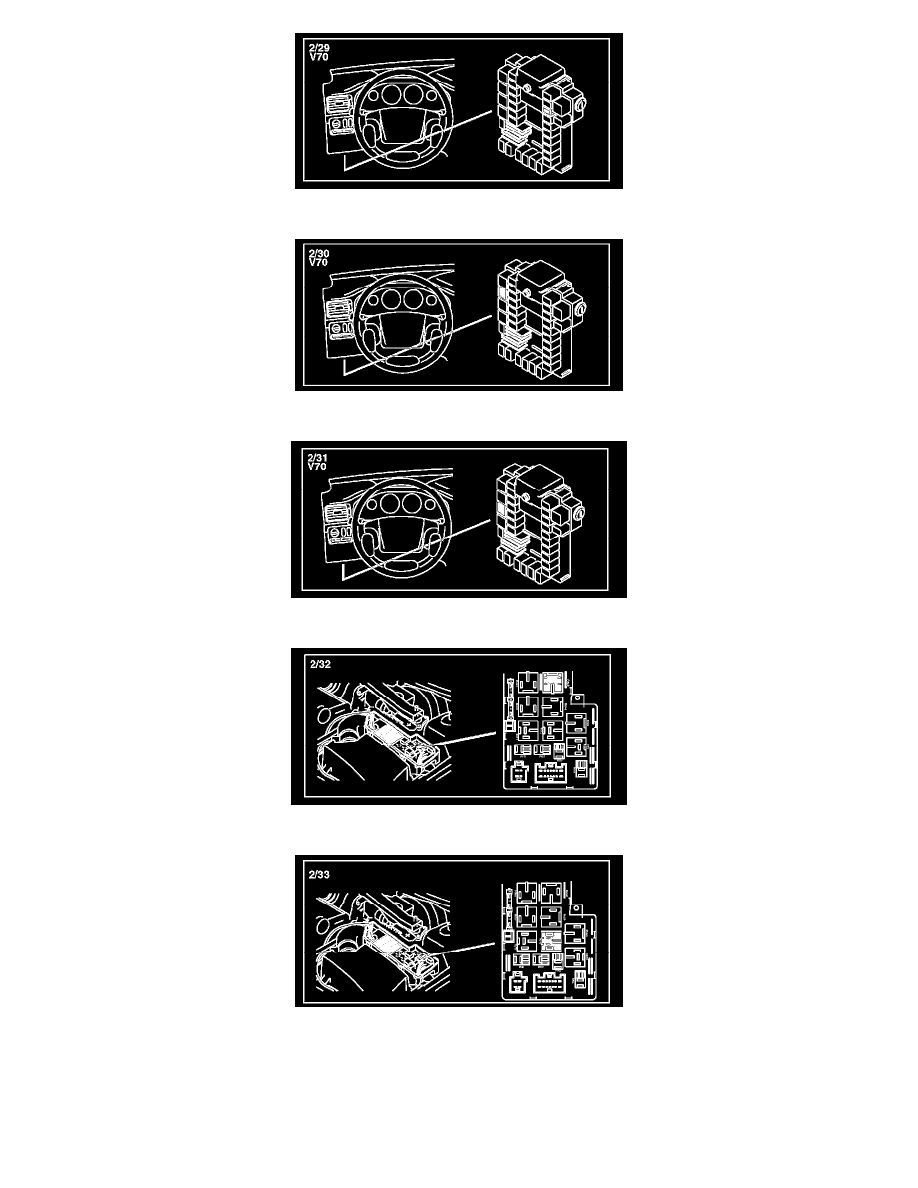 2/29
V70

2/30
V70

2/31
V70

2/32

2/33