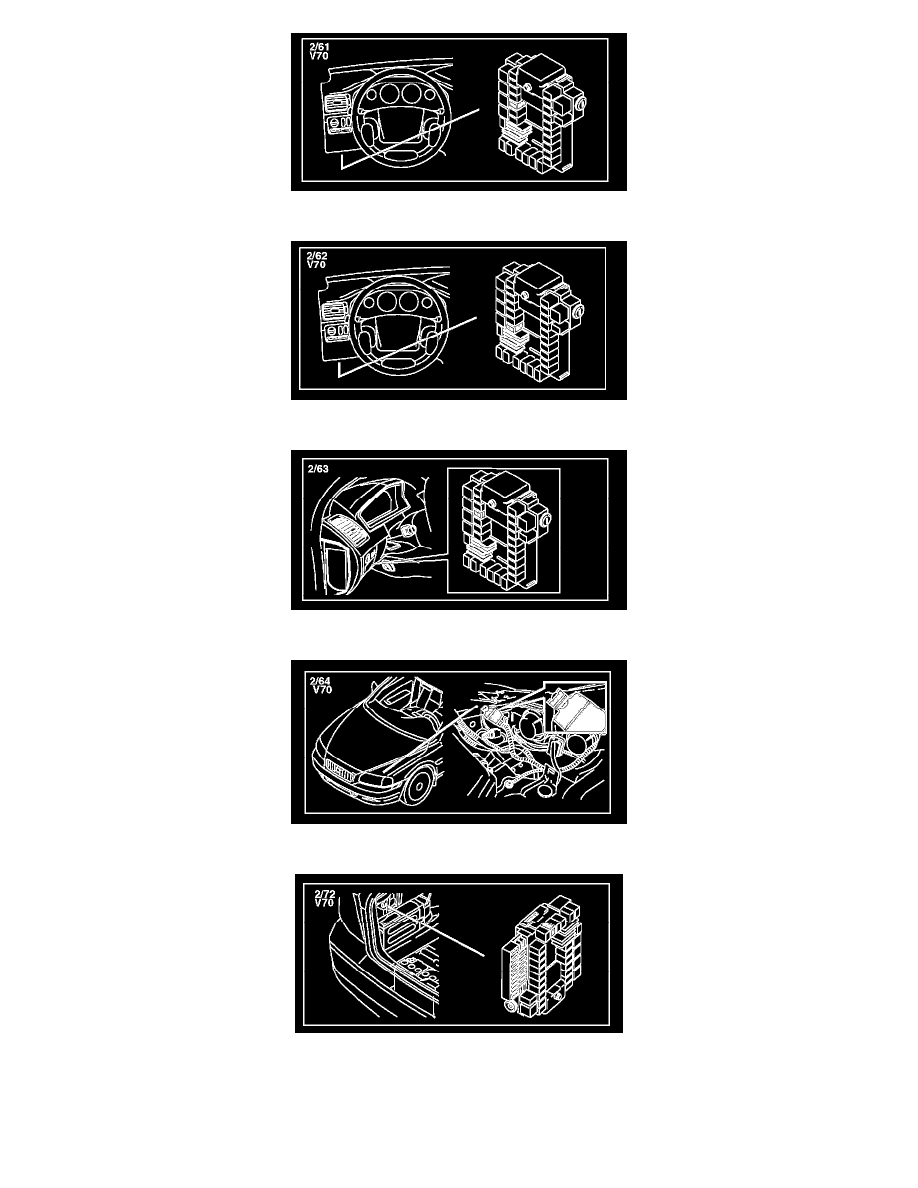 2/61
V70

2/62
V70

2/63

2/64
V70

2/72
V70