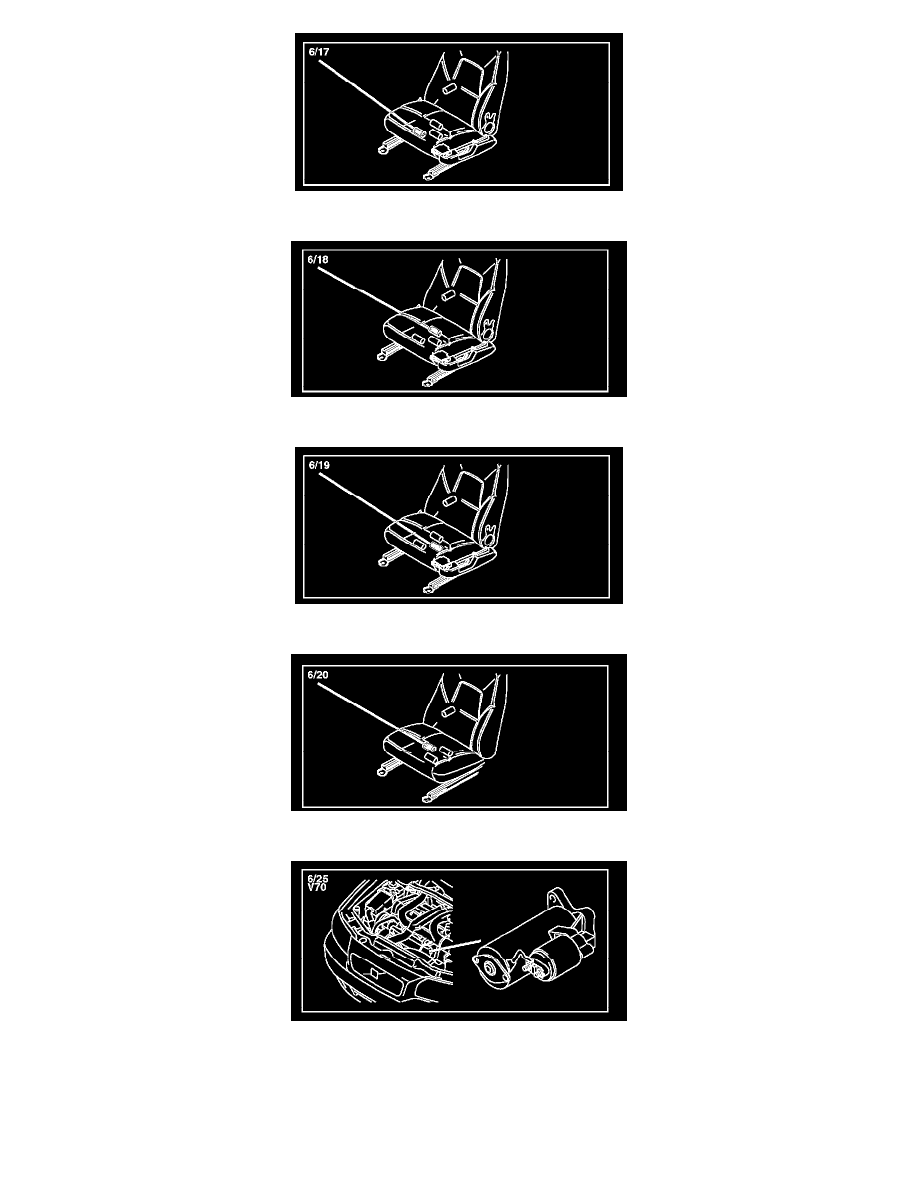 6/17

6/18

6/19

6/20

6/25
V70