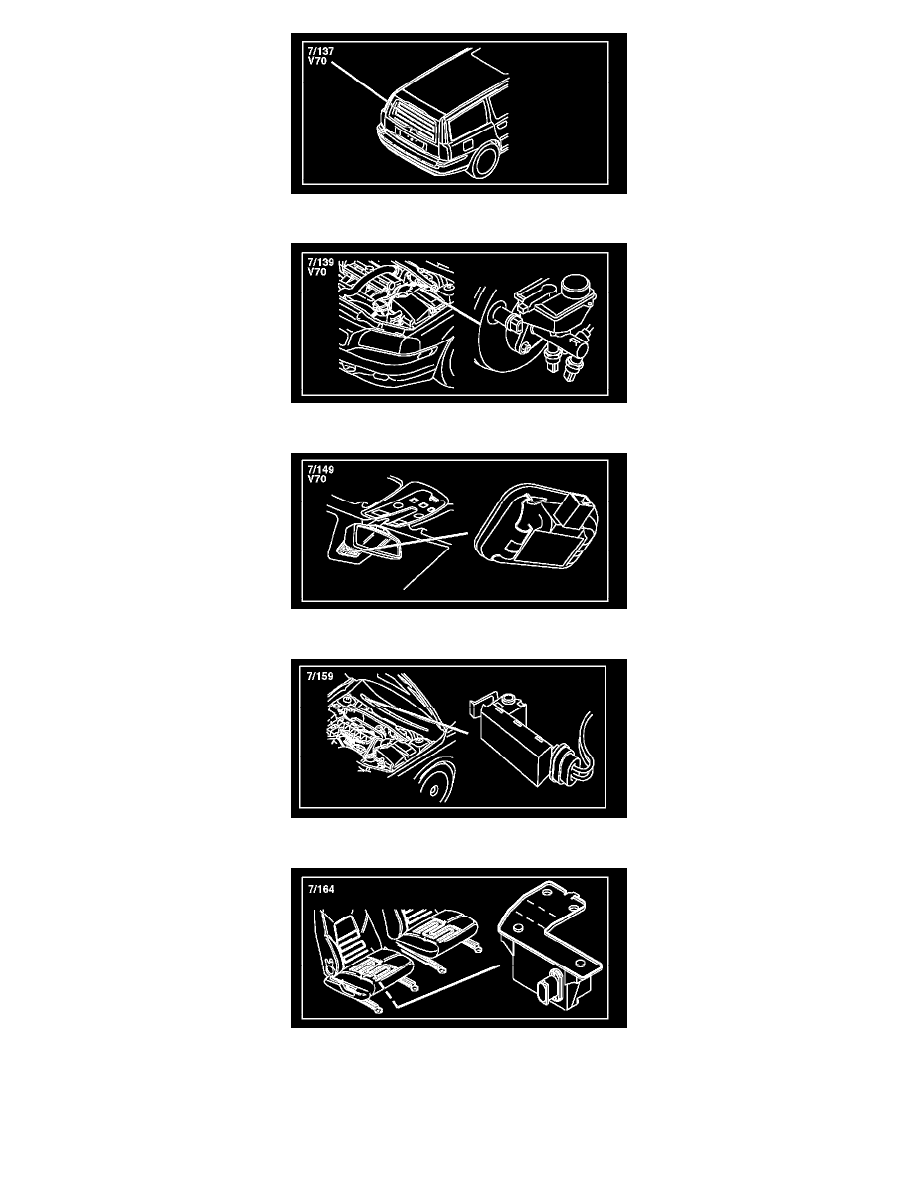 7/137
V70

7/139
V70

7/149
V70

7/159

7/164