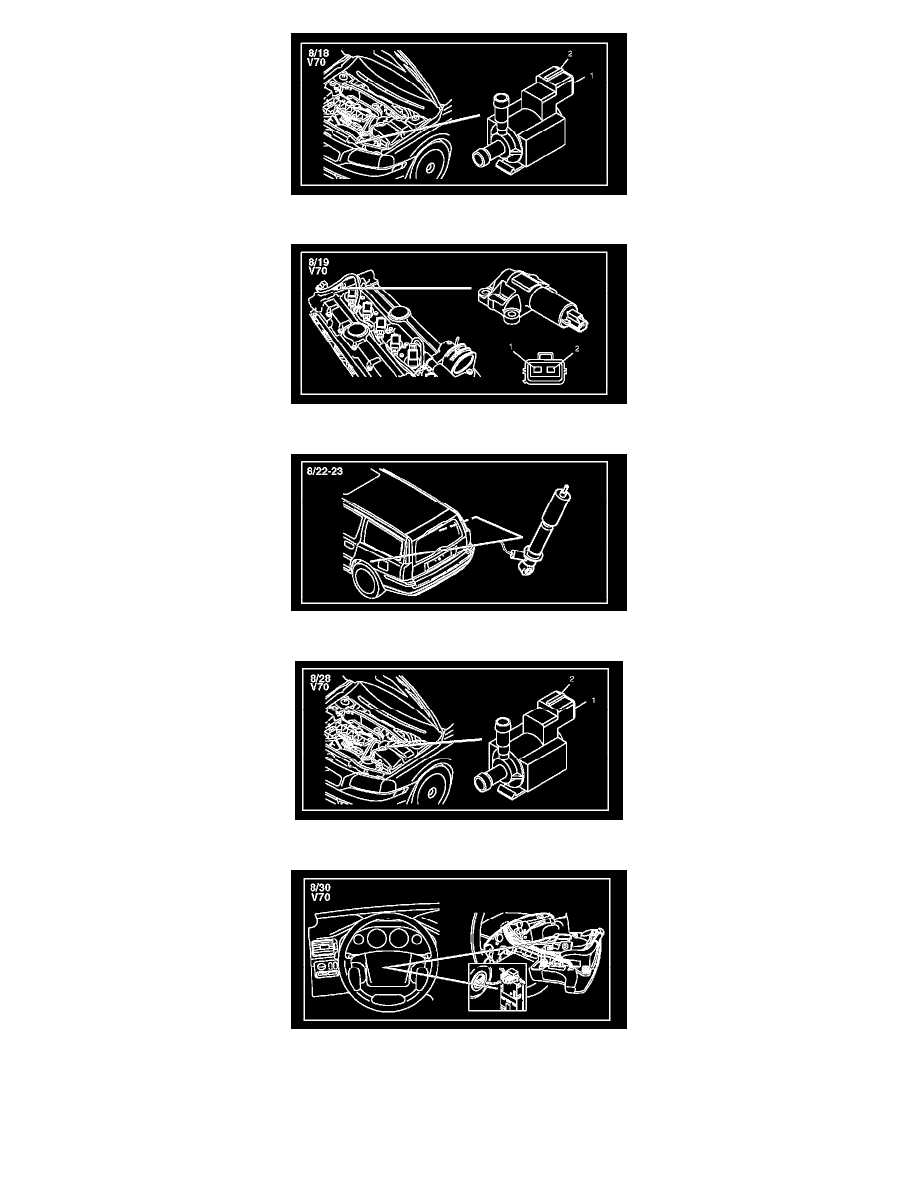 8/18
V70

2

1

8/19
V70

1

2

8/22-23

8/28
V70

2

1

8/30
V70