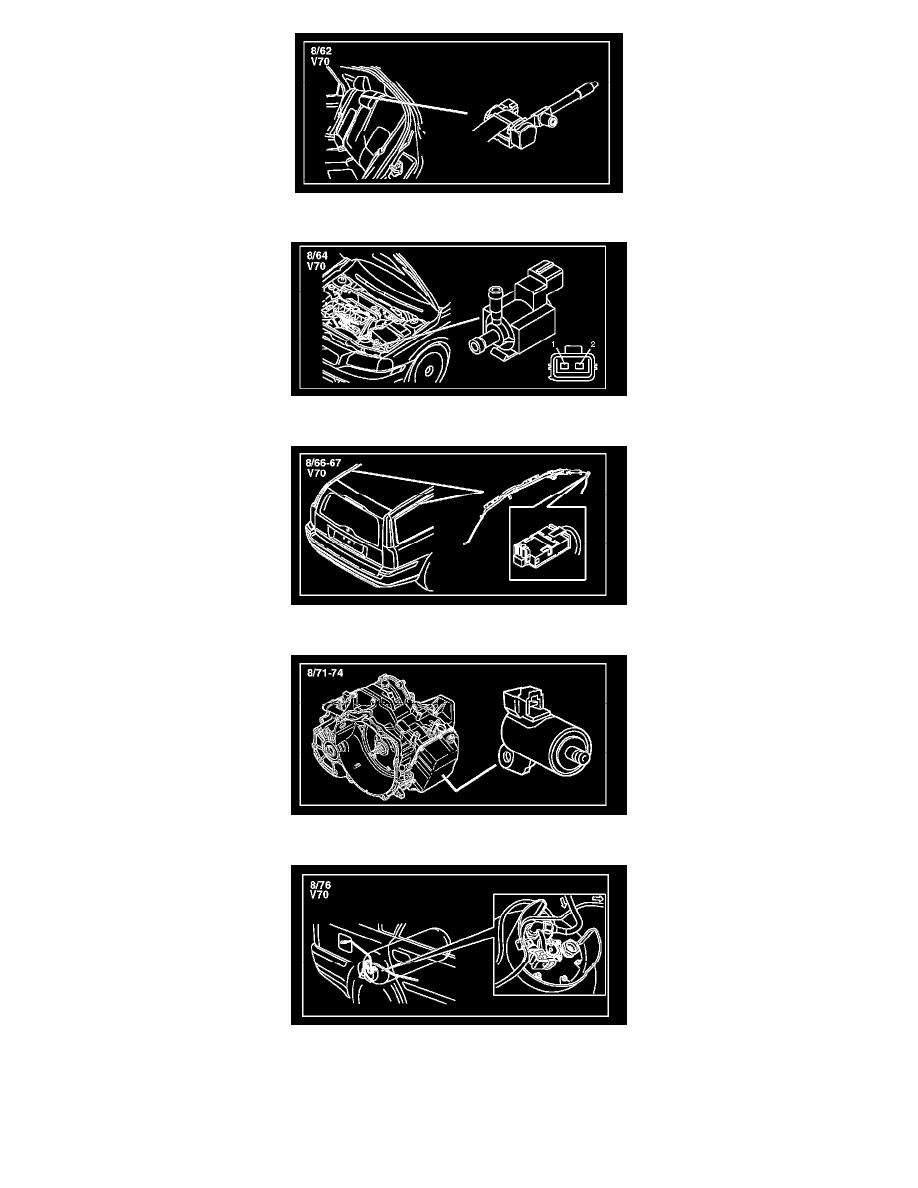 8/62
V70

8/64
V70

1 2

8/66-67
V70

8/71-74

8/76
V70