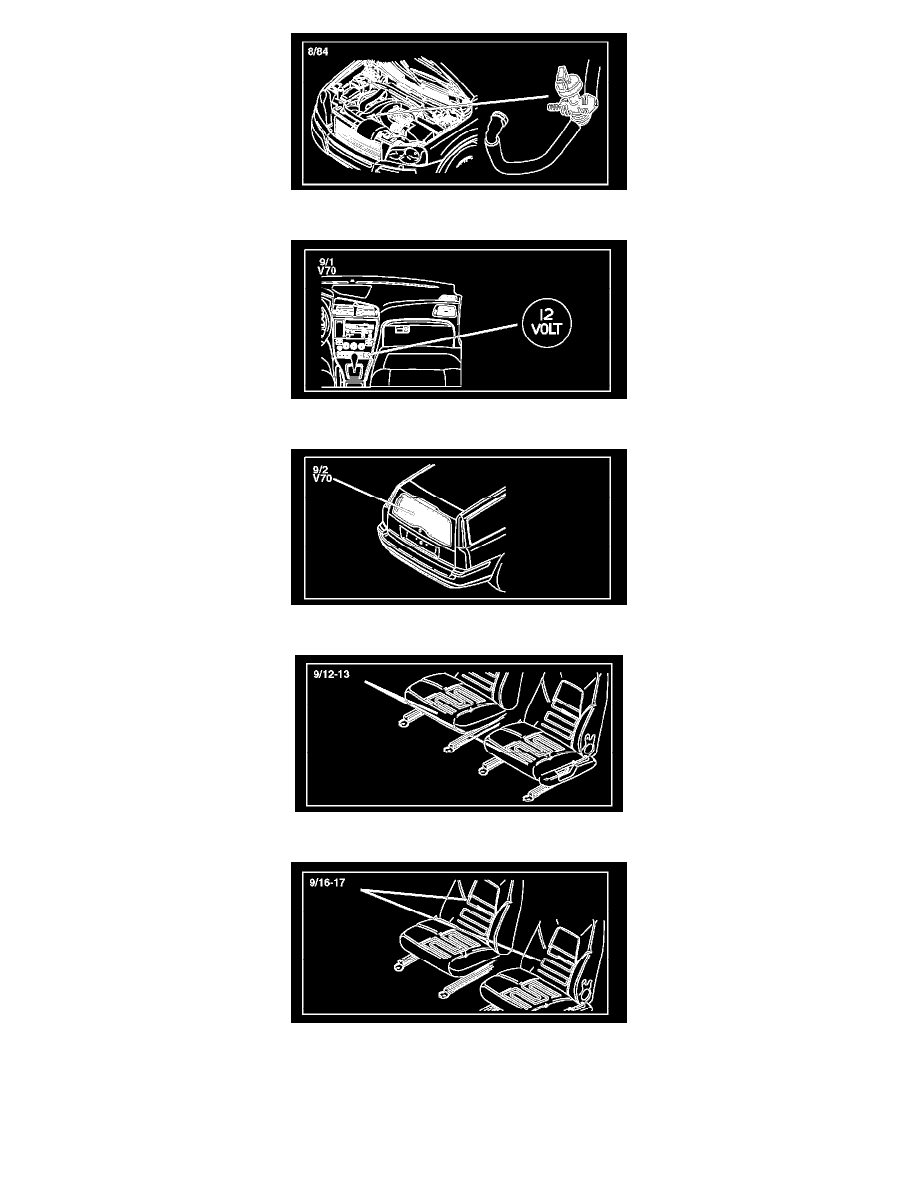 8/84

9/1
V70

12
VOLT

9/2
V70

9/12-13

9/16-17