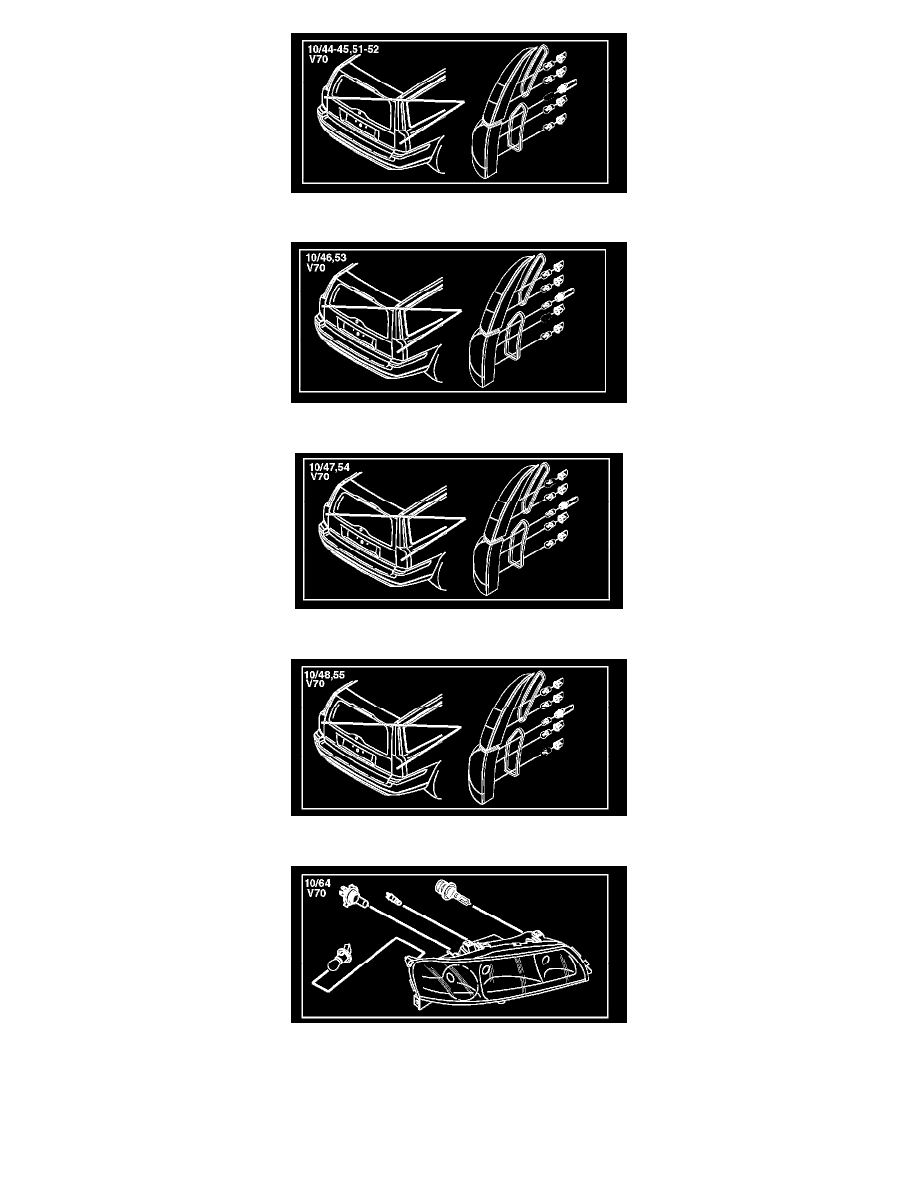 10/44-45,51-52
V70

10/46,53
V70

10/47,54
V70

10/48,55
V70

10/64
V70