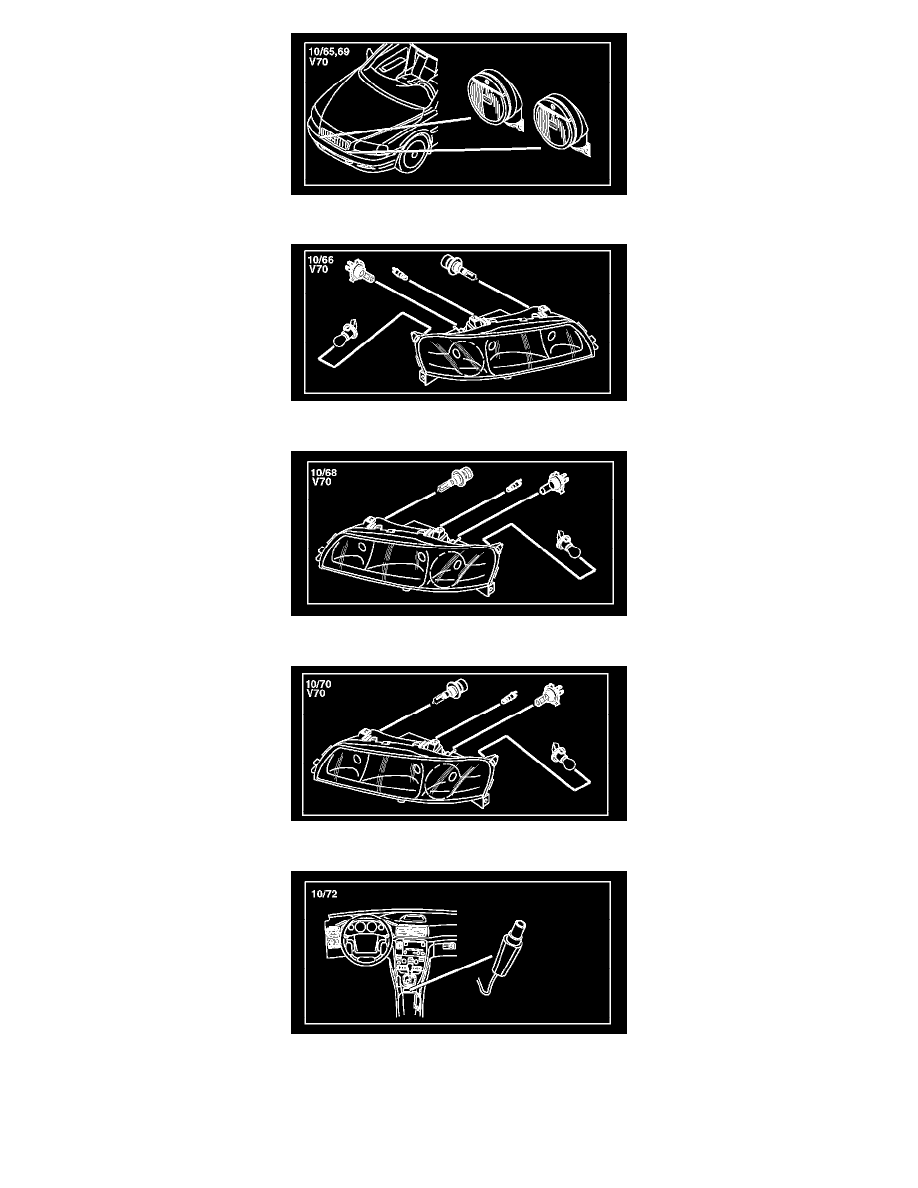 10/65,69
V70

10/66
V70

10/68
V70

10/70
V70

10/72