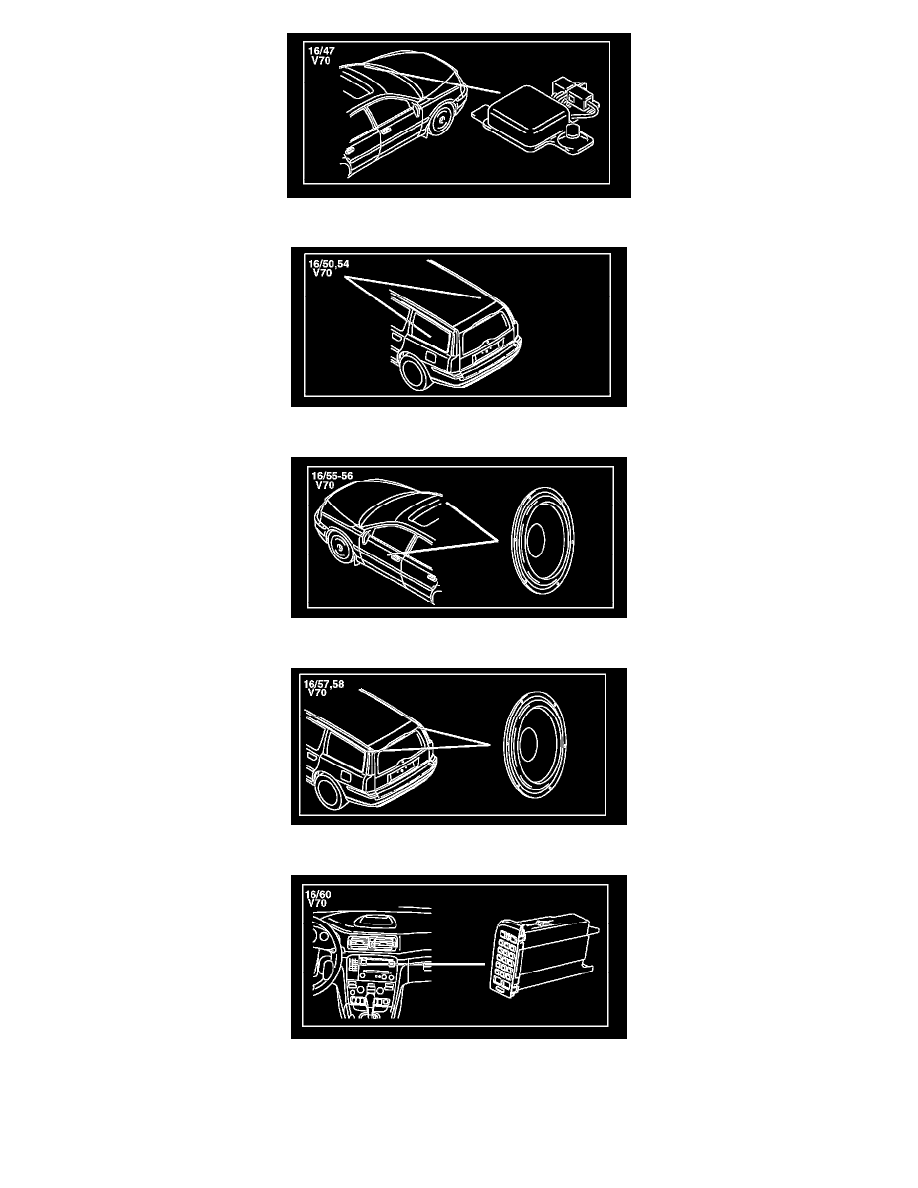 16/47
V70

16/50,54
V70

16/55-56
V70

16/57,58
V70

16/60
V70