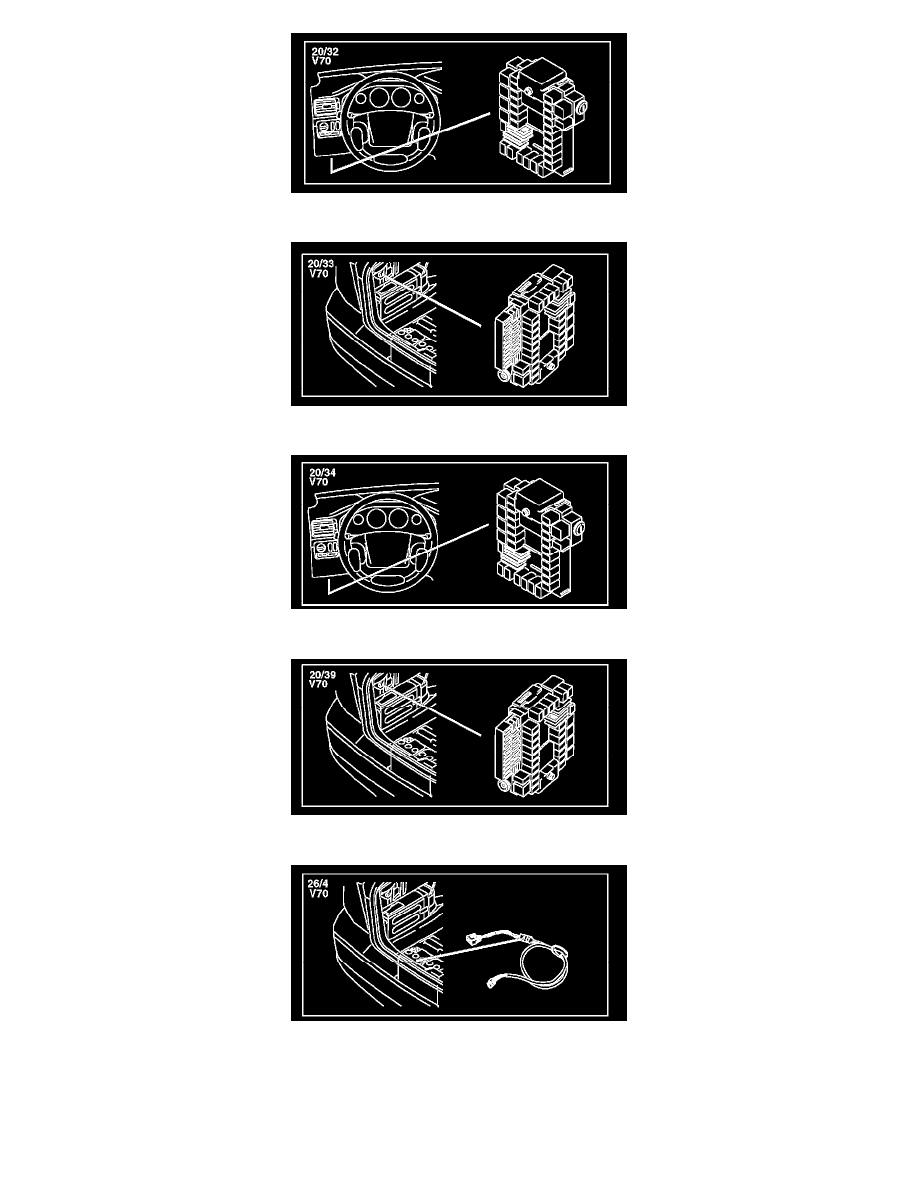 20/32
V70

20/33
V70

20/34
V70

20/39
V70

26/4
V70