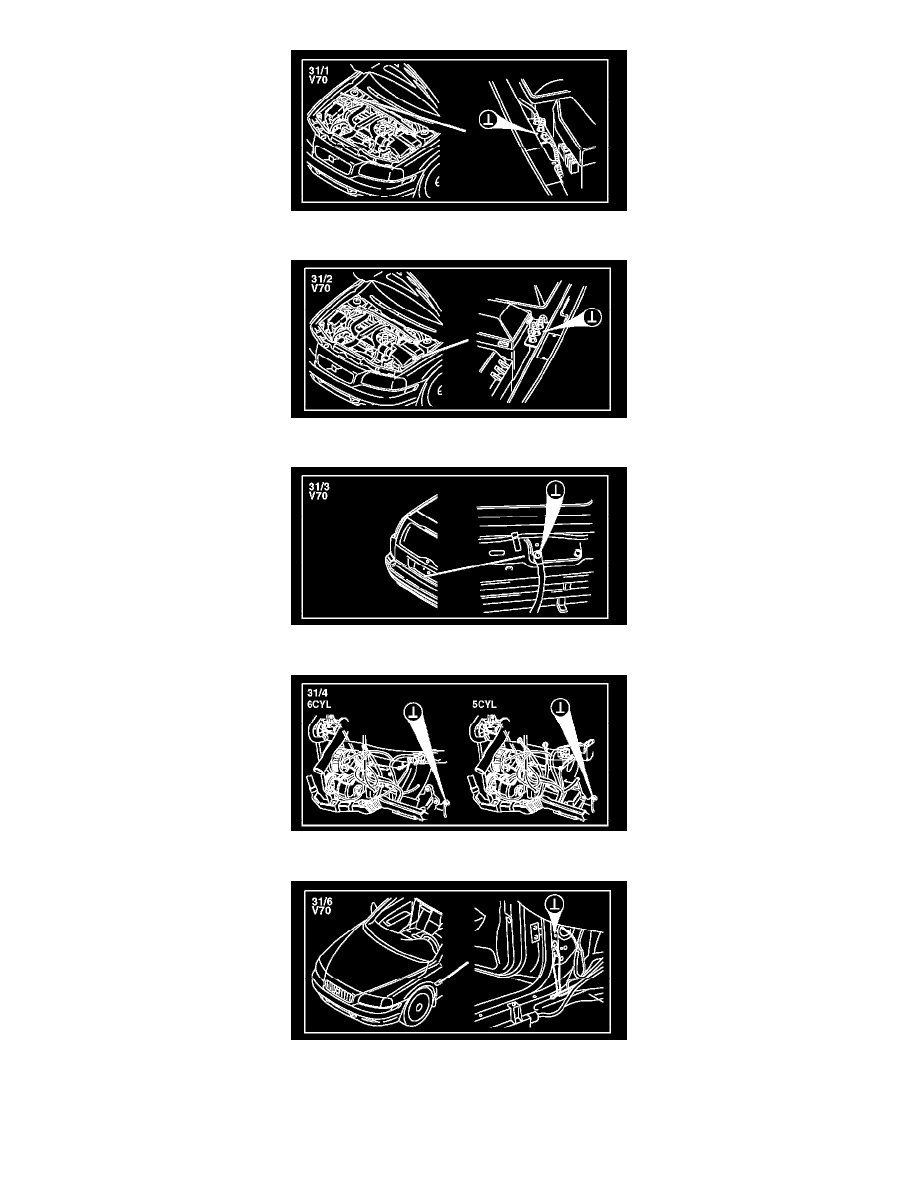 31/1
V70

31/2
V70

31/3
V70

31/4
6CYL

5CYL

31/6
V70