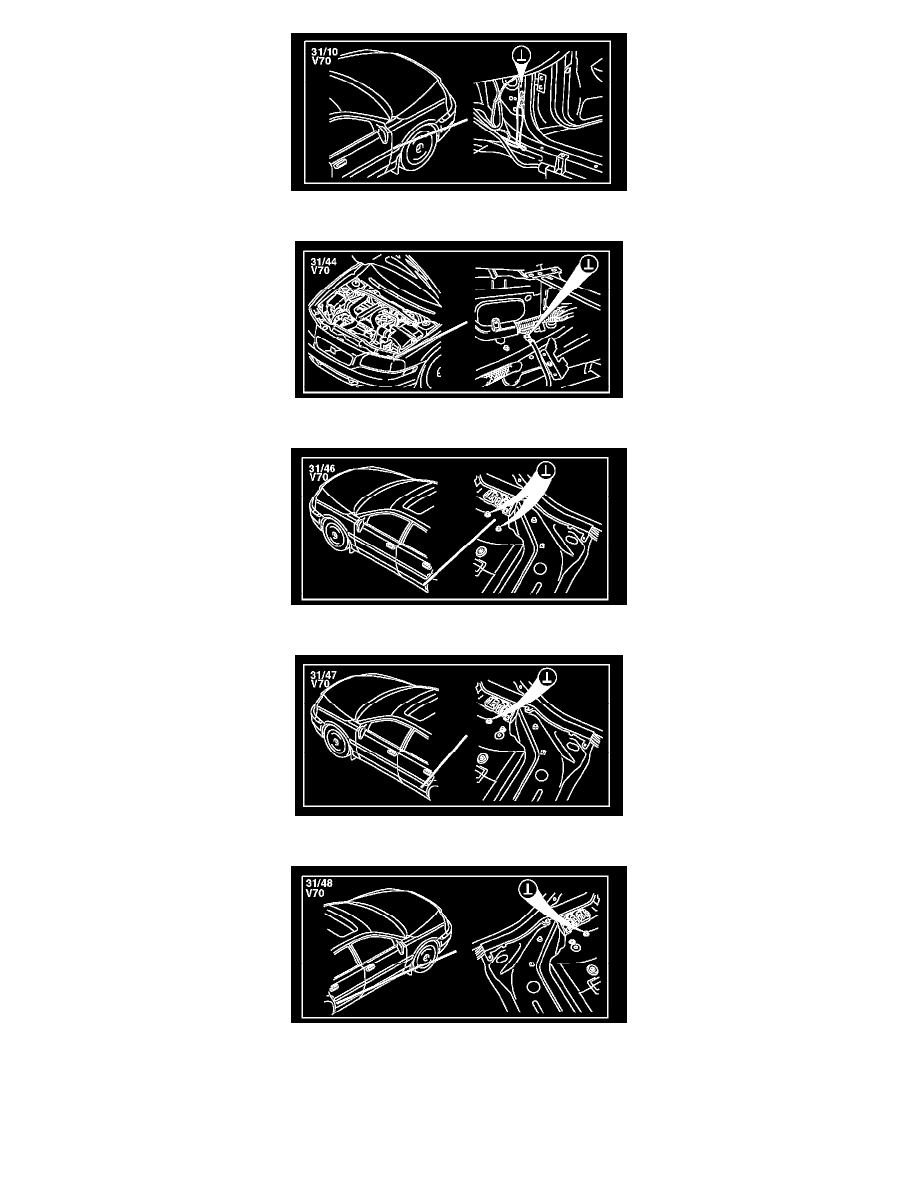 31/10
V70

31/44
V70

31/46
V70

31/47
V70

31/48
V70