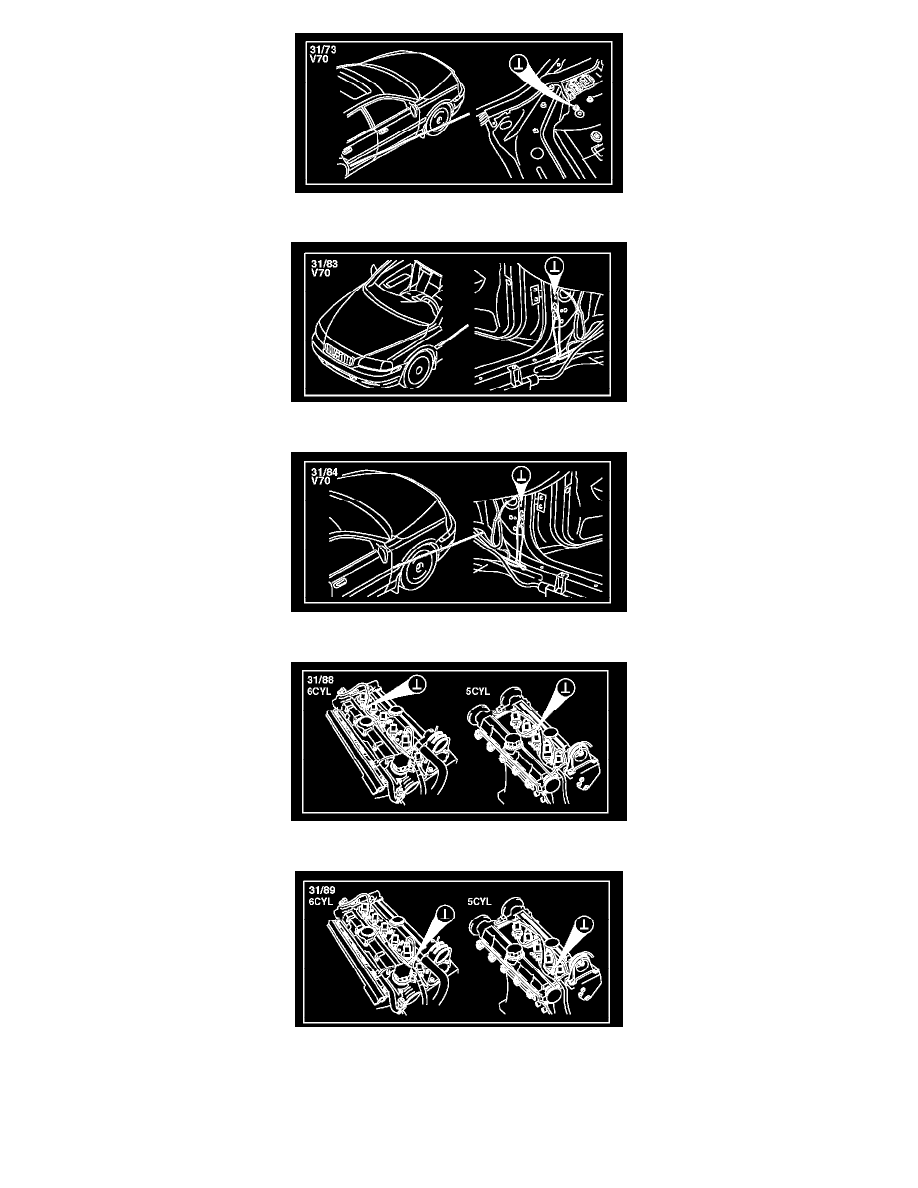 31/73
V70

31/83
V70

31/84
V70

31/88
6CYL

5CYL

31/89
6CYL

5CYL