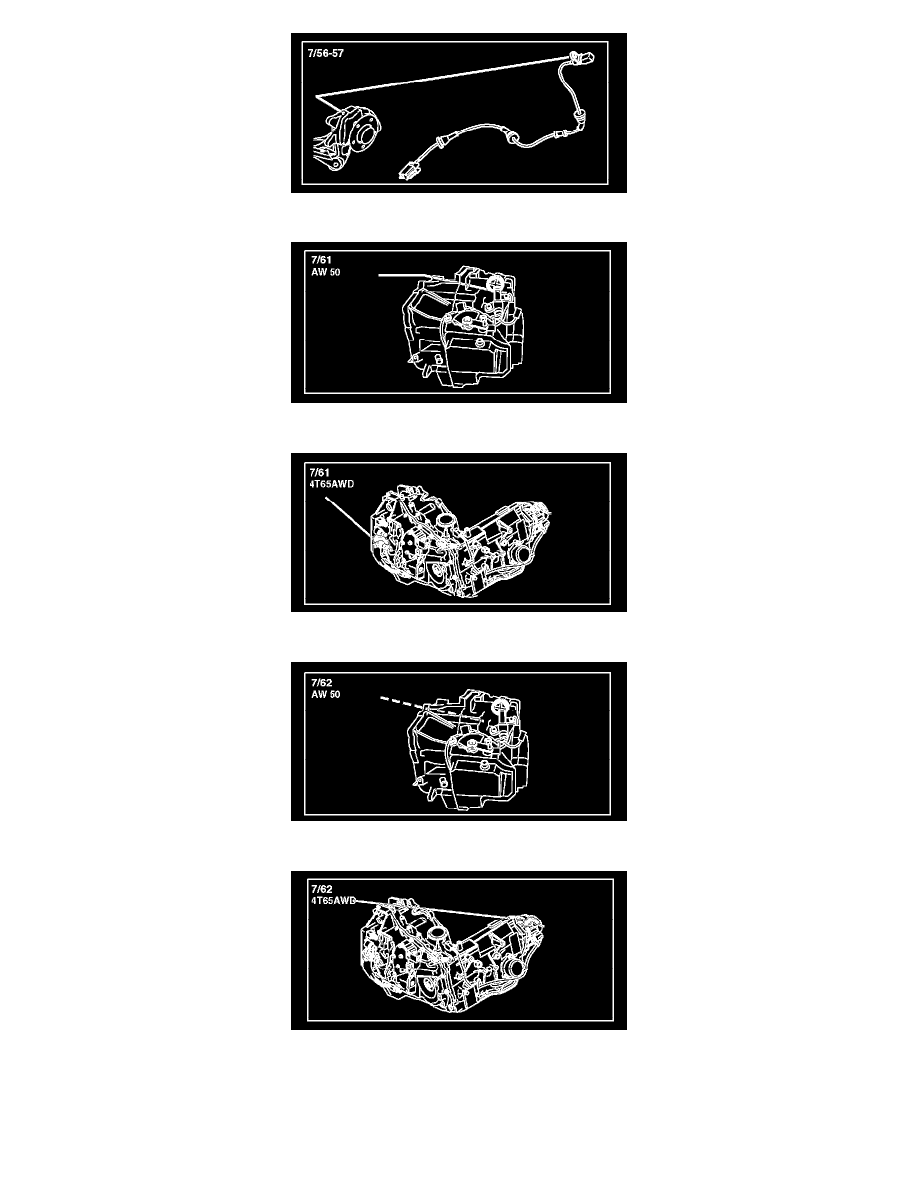 7/56-57

7/61
AW 50

7/61
4T65AWD

7/62
AW 50

7/62
4T65AWD