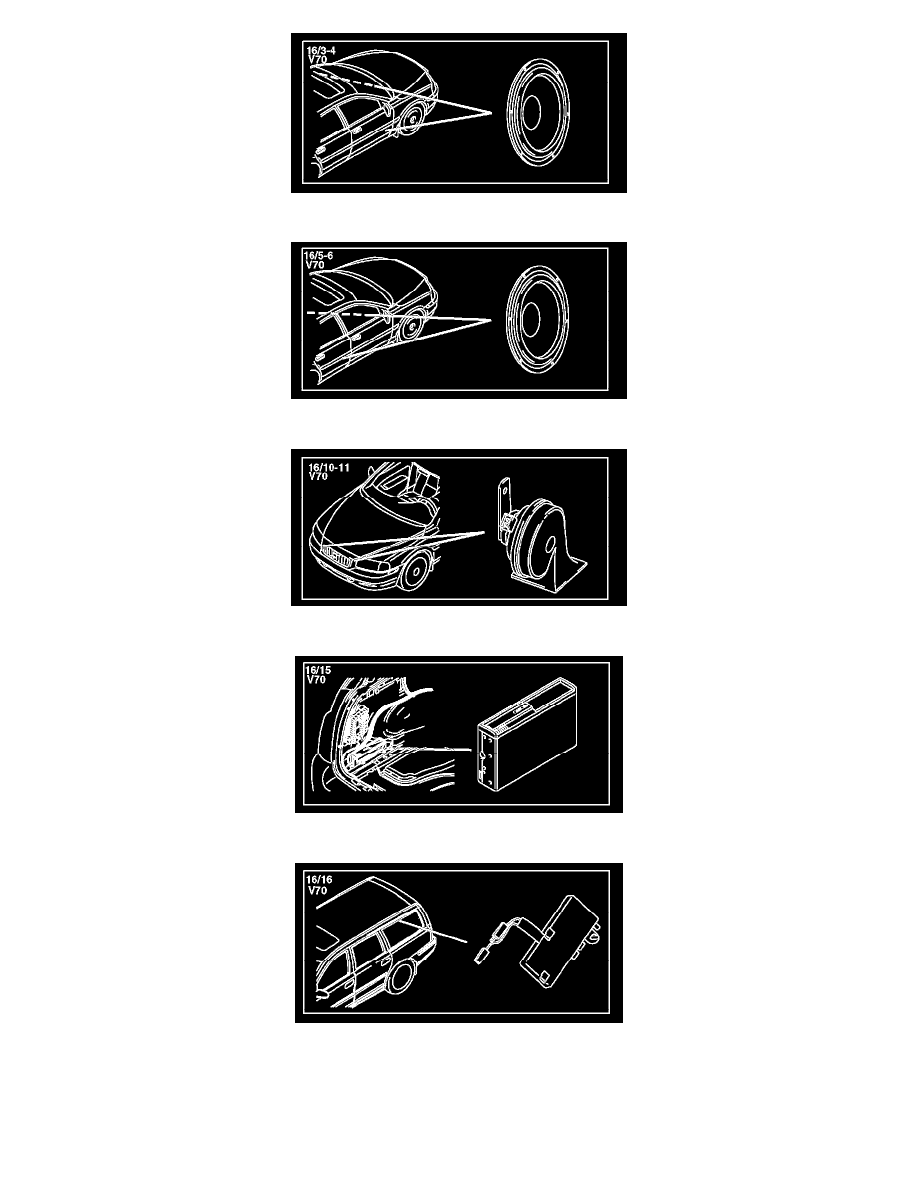 16/3-4
V70

16/5-6
V70

16/10-11
V70

16/15
V70

16/16
V70