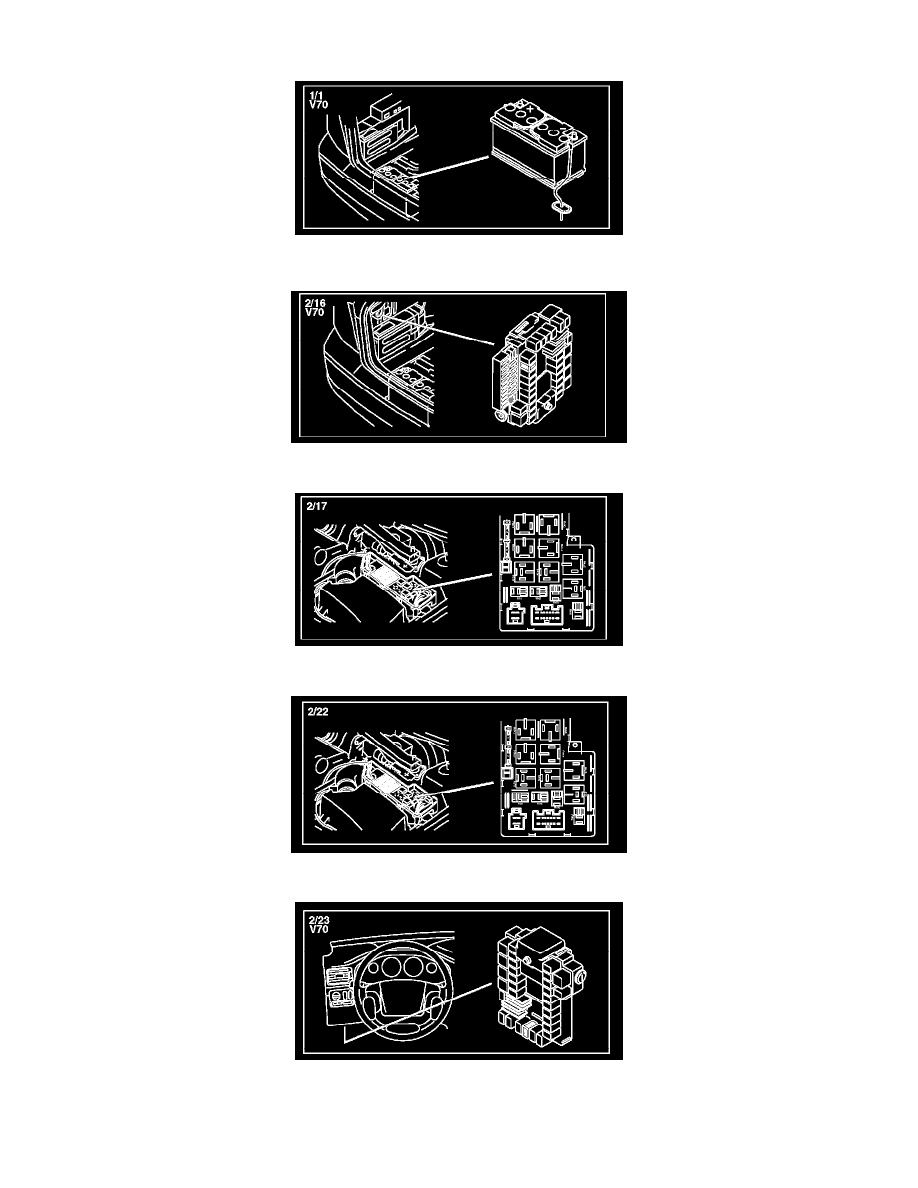 1/1
V70

2/16
V70

2/17

2/22

2/23
V70