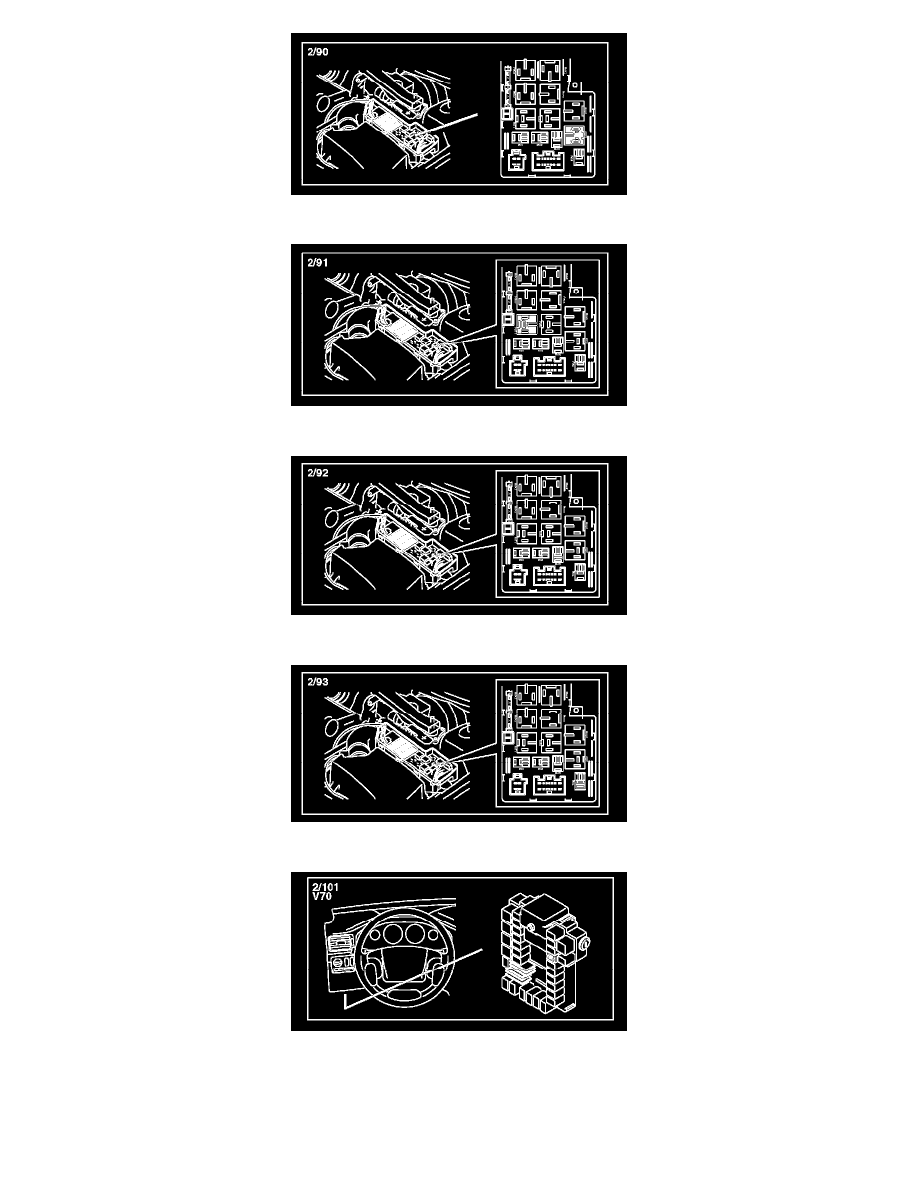 2/90

2/91

2/92

2/93

2/101
V70