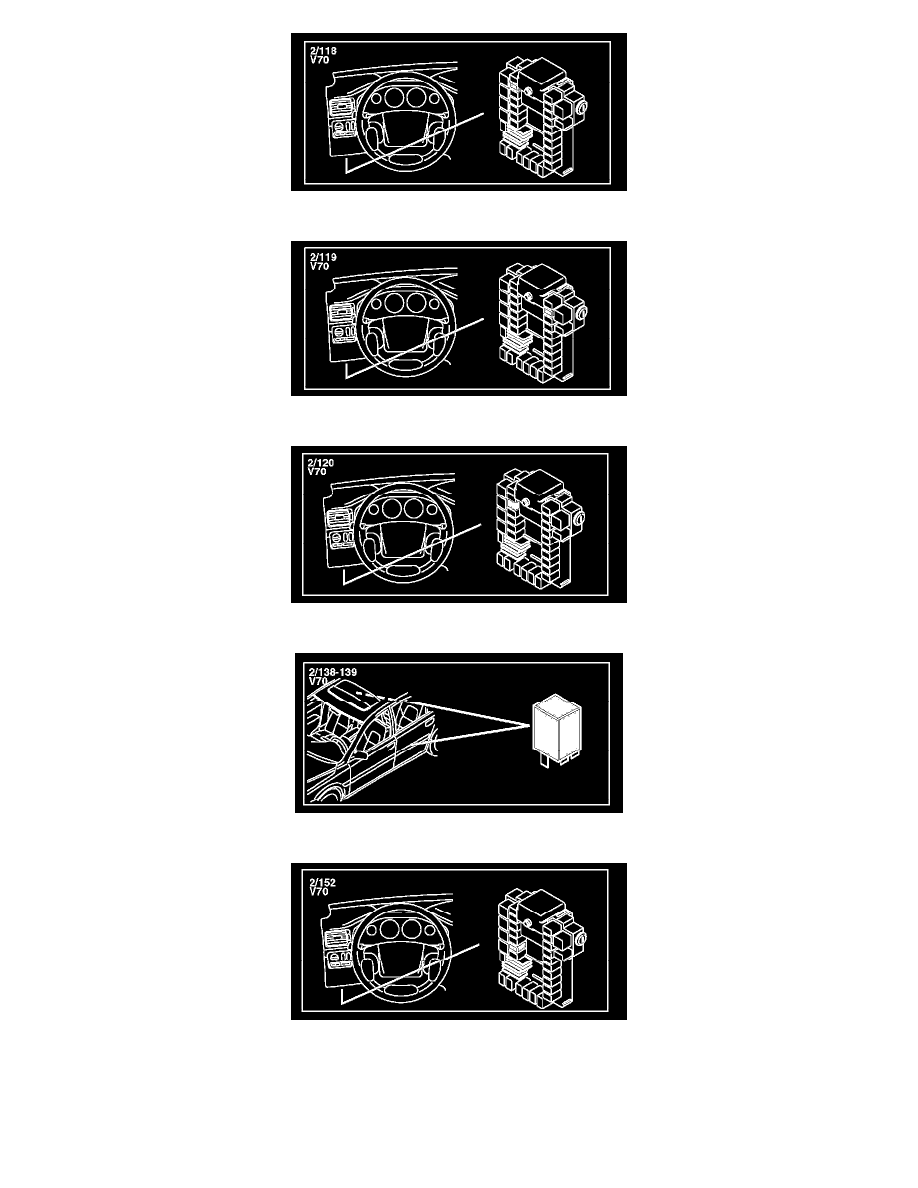 2/118
V70

2/119
V70

2/120
V70

2/138-139
V70

2/152
V70