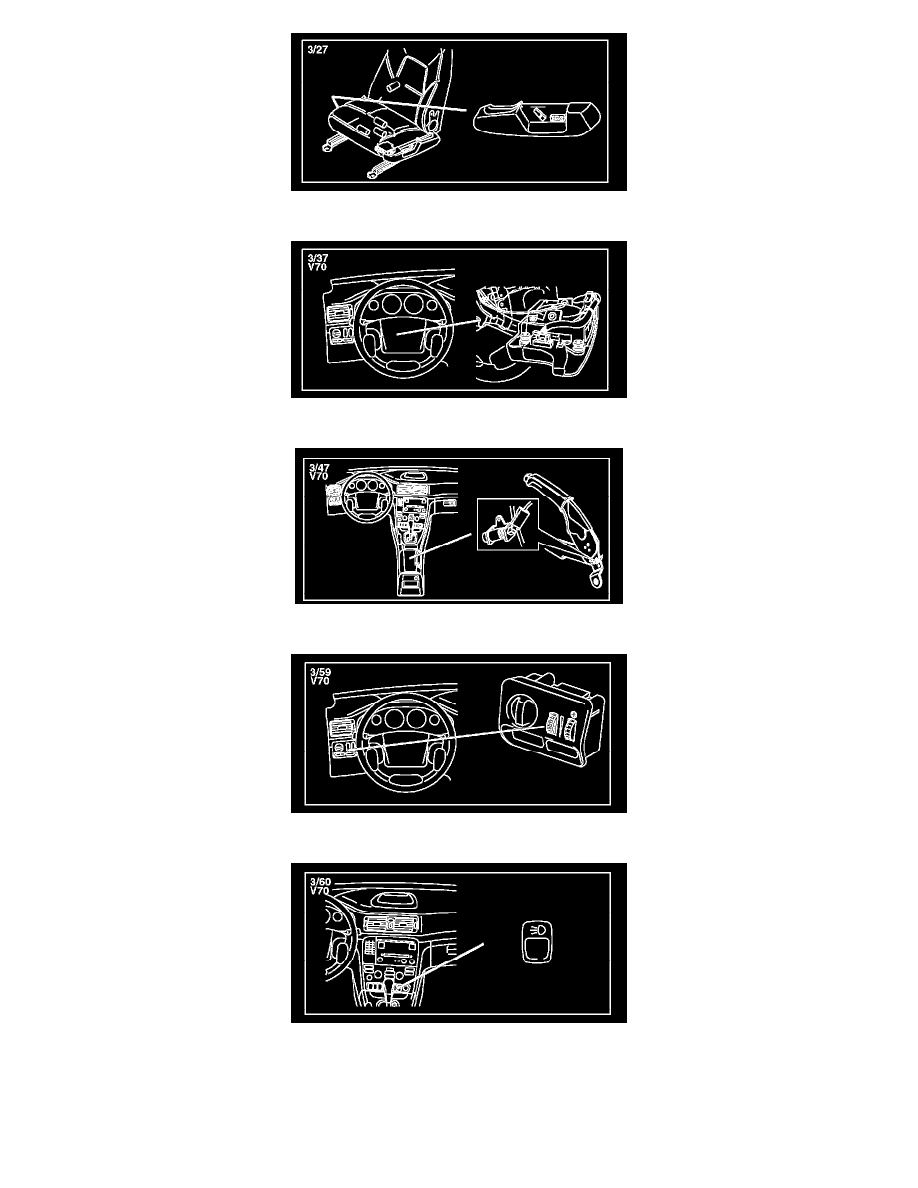 3/27

3/37
V70

3/47
V70

3/59
V70

3/60
V70